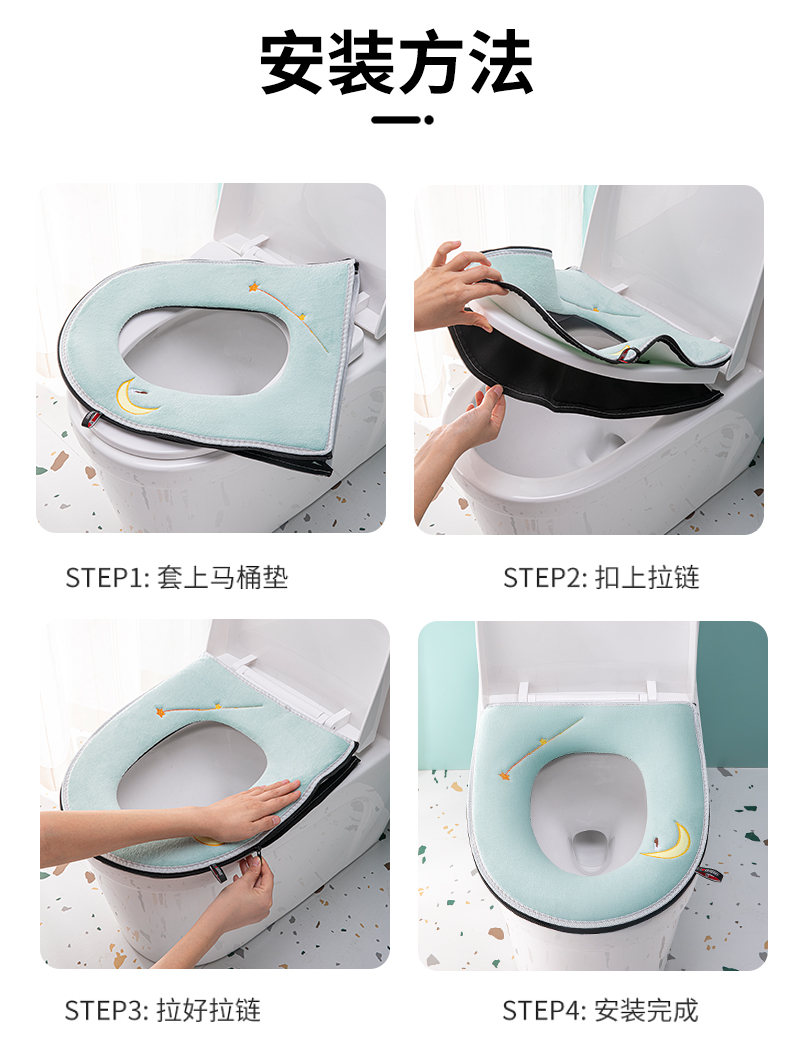 安装方法

STEP1: 套上马桶垫

STEP2: 扣上拉链

STEP3: 拉好拉链

STEP4: 安装完成