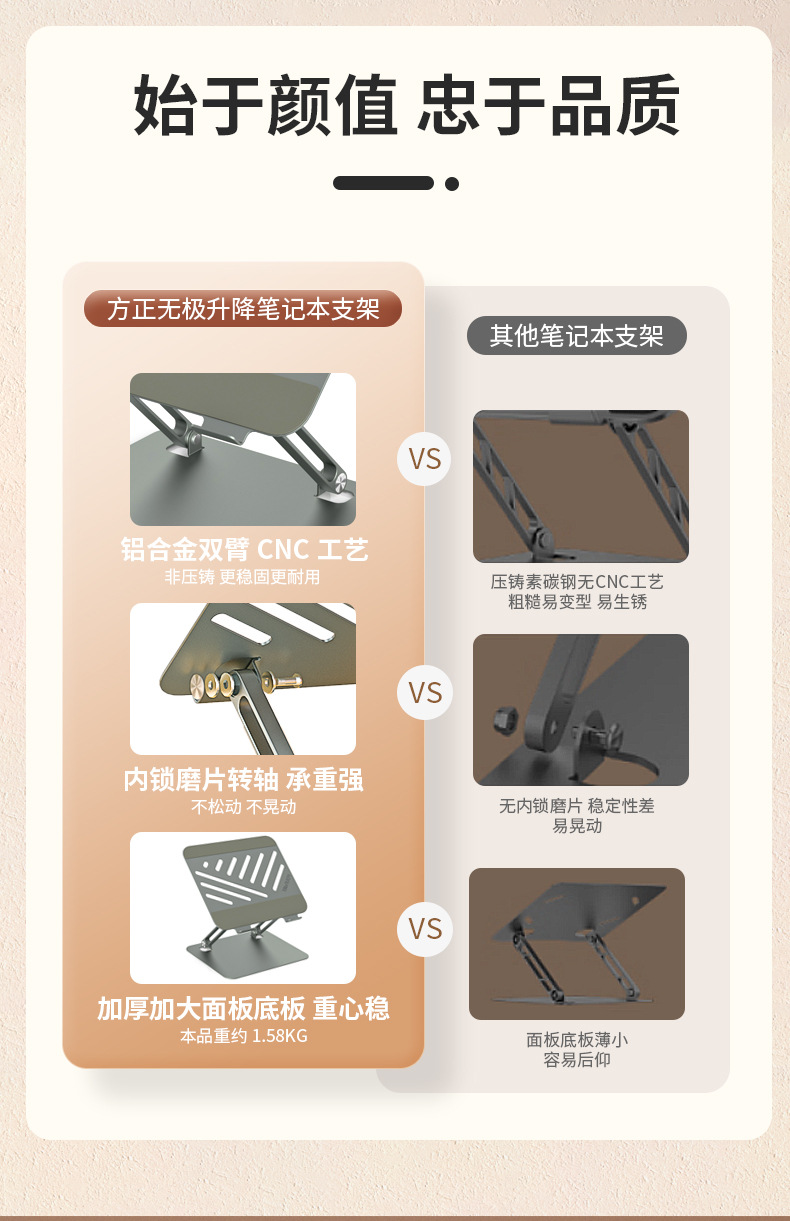 始于颜值 忠于品质

方正无极升降笔记本支架

铝合金双臂 CNC 工艺
非压铸 更稳固更耐用

内锁磨片转轴 承重强
不松动 不晃动

加厚加大面板底板 重心稳
本品重约 1.58KG

VS

VS

VS

其他笔记本支架

压铸素碳钢无CNC工艺
粗糙易变型 易生锈

无内锁磨片 稳定性差
易晃动

面板底板薄小
容易后仰