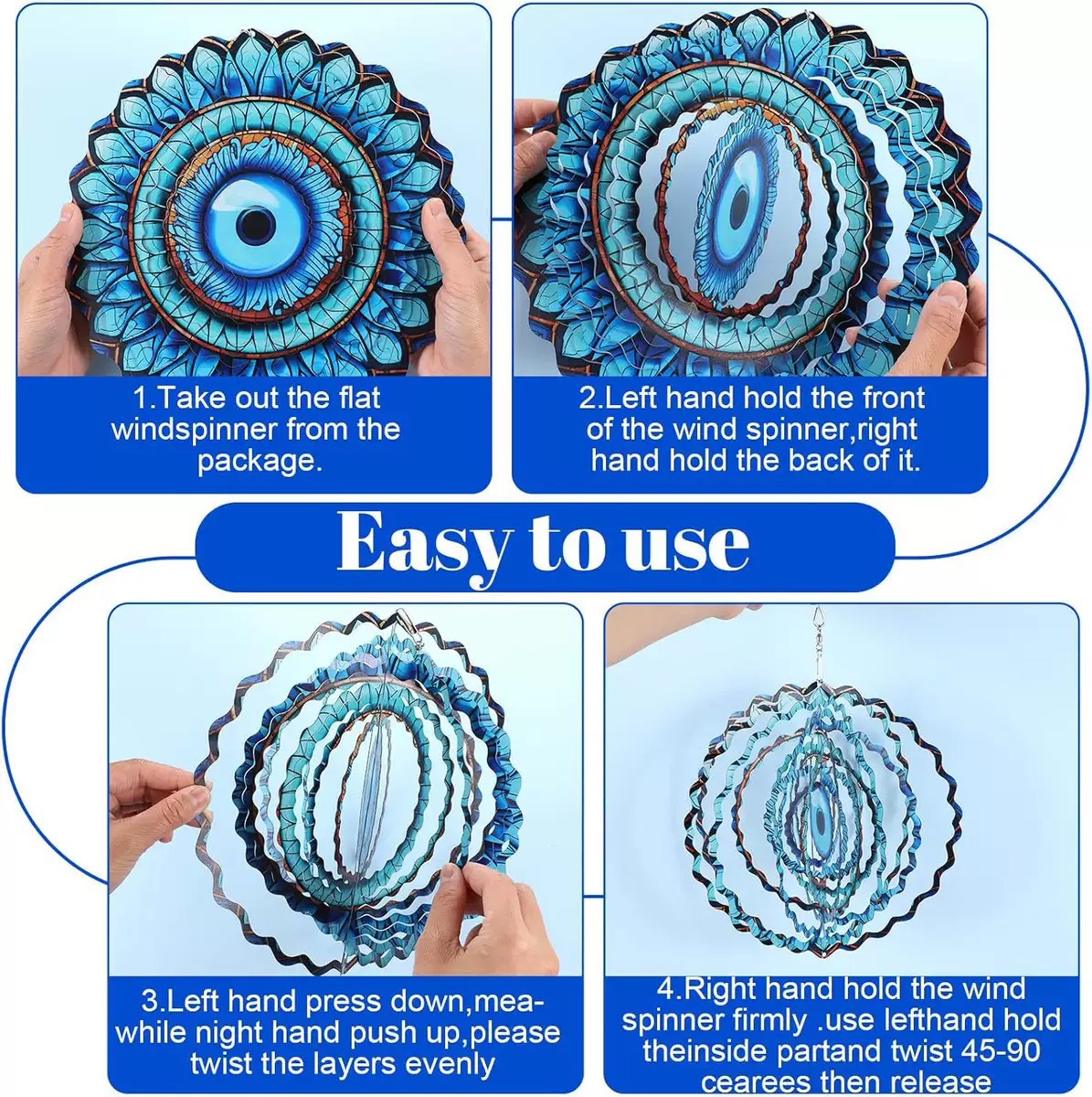 1.Take out the flat windspinner from the package.

2.Left hand hold the front of the wind spinner,right hand hold the back of it.

Easy to use

3.Left hand press down,meawhile night hand push up,please twist the layers evenly

4.Right hand hold the wind spinner firmly .use lefthand hold theinside partand twist 45-90 cearees then release