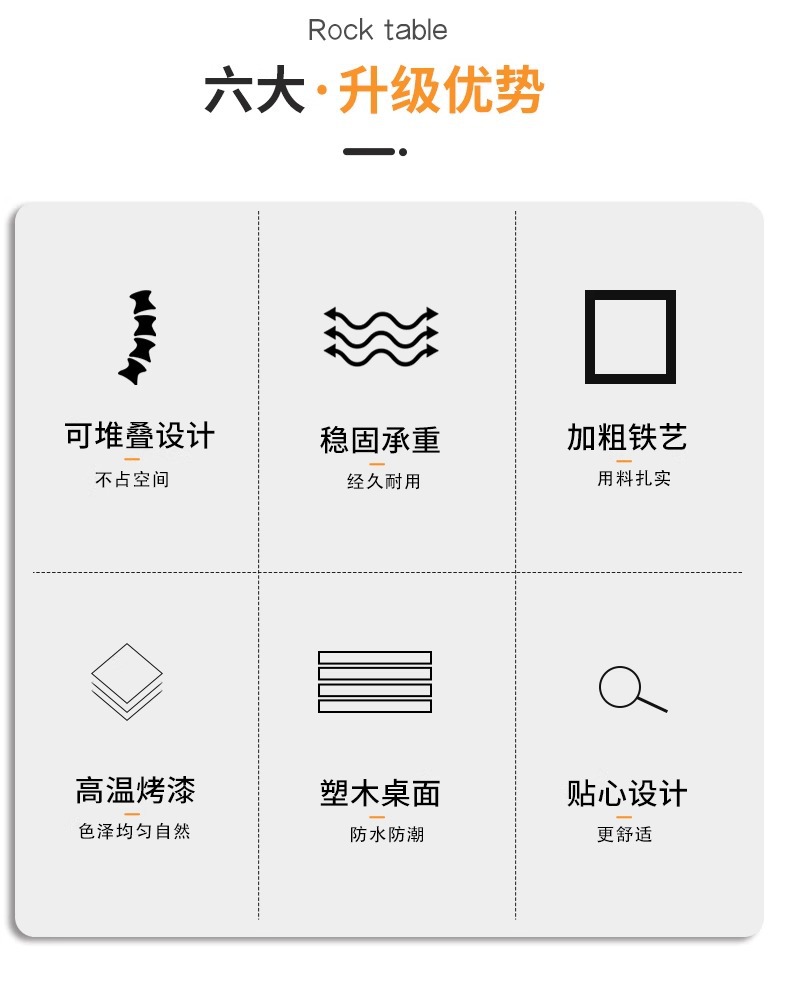 Rock table

六大·升级优势

可堆叠设计

不占空间

稳固承重

经久耐用

加粗铁艺

用料扎实

高温烤漆

色泽均匀自然

塑木桌面

防水防潮

贴心设计

更舒适