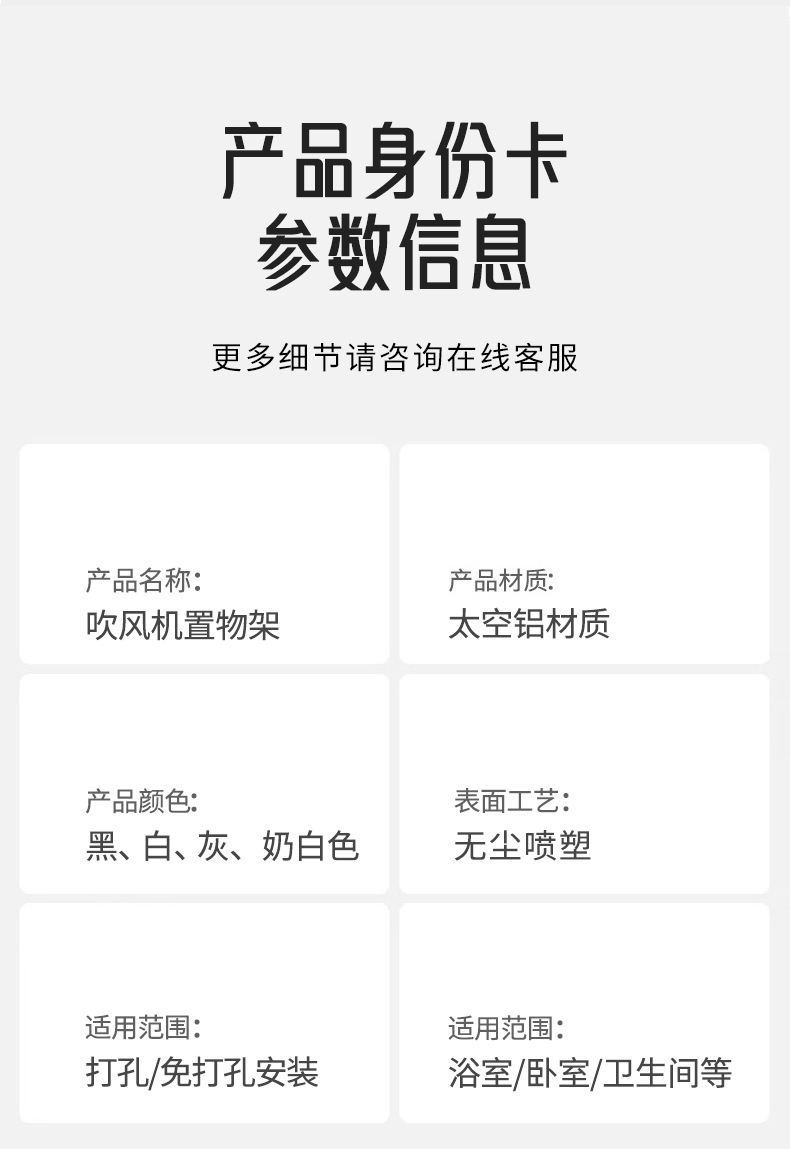 产品身份卡
参数信息

更多细节请咨询在线客服

产品名称:
吹风机置物架

产品材质:
太空铝材质

产品颜色:
黑、白、灰、奶白色

表面工艺:
无尘喷塑

适用范围:
打孔/免打孔安装

适用范围:
浴室/卧室/卫生间等