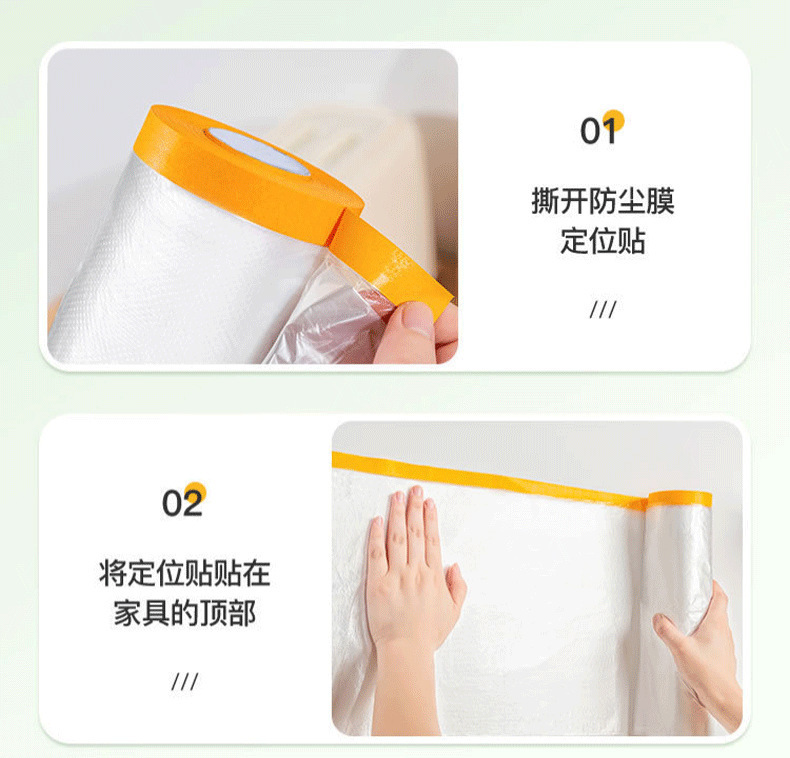 01

撕开防尘膜
定位贴

///

02

将定位贴贴在
家具的顶部

///