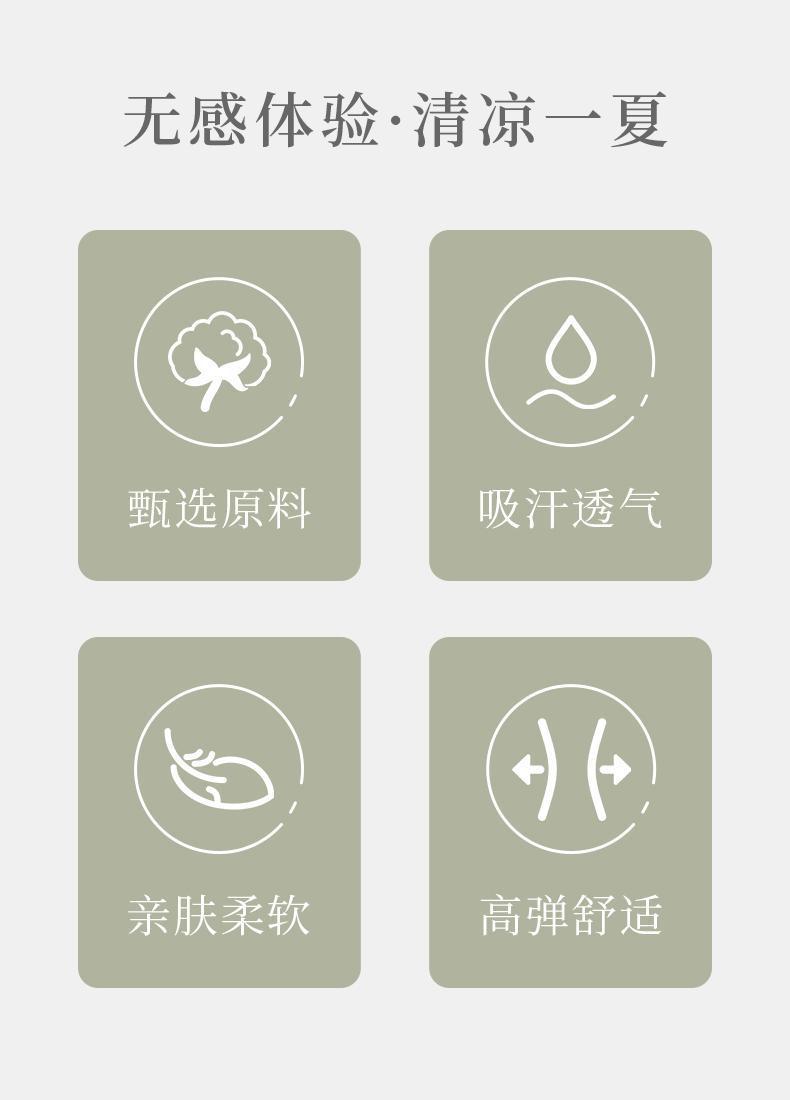 无感体验·清凉一夏

甄选原料

吸汗透气

亲肤柔软

高弹舒适