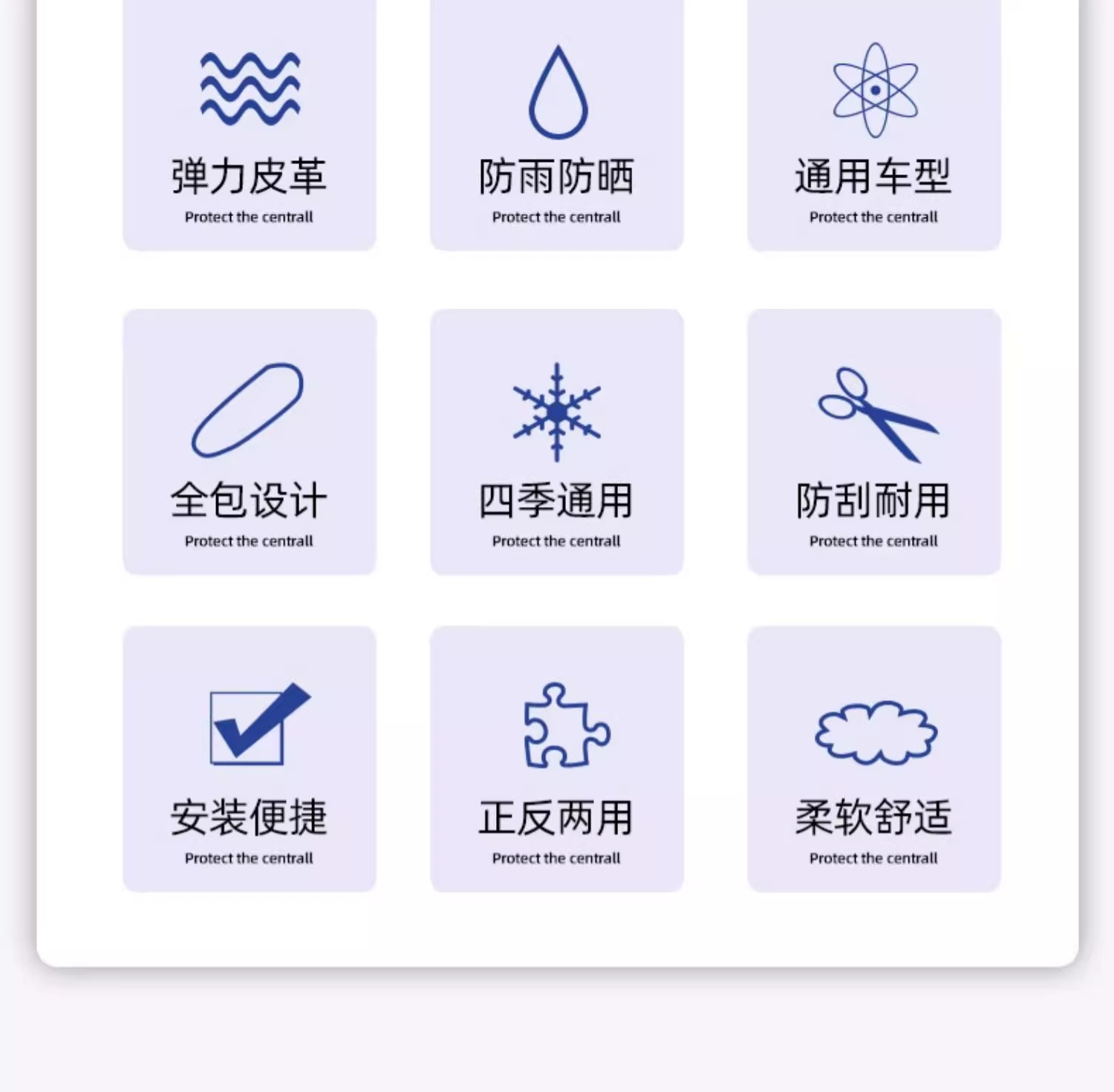 弹力皮革
Protect the centrall

防雨防晒
Protect the centrall

通用车型
Protect the centrall

全包设计
Protect the centrall

四季通用
Protect the centrall

防刮耐用
Protect the centrall

安装便捷
Protect the centrall

正反两用
Protect the centrall

柔软舒适
Protect the centrall