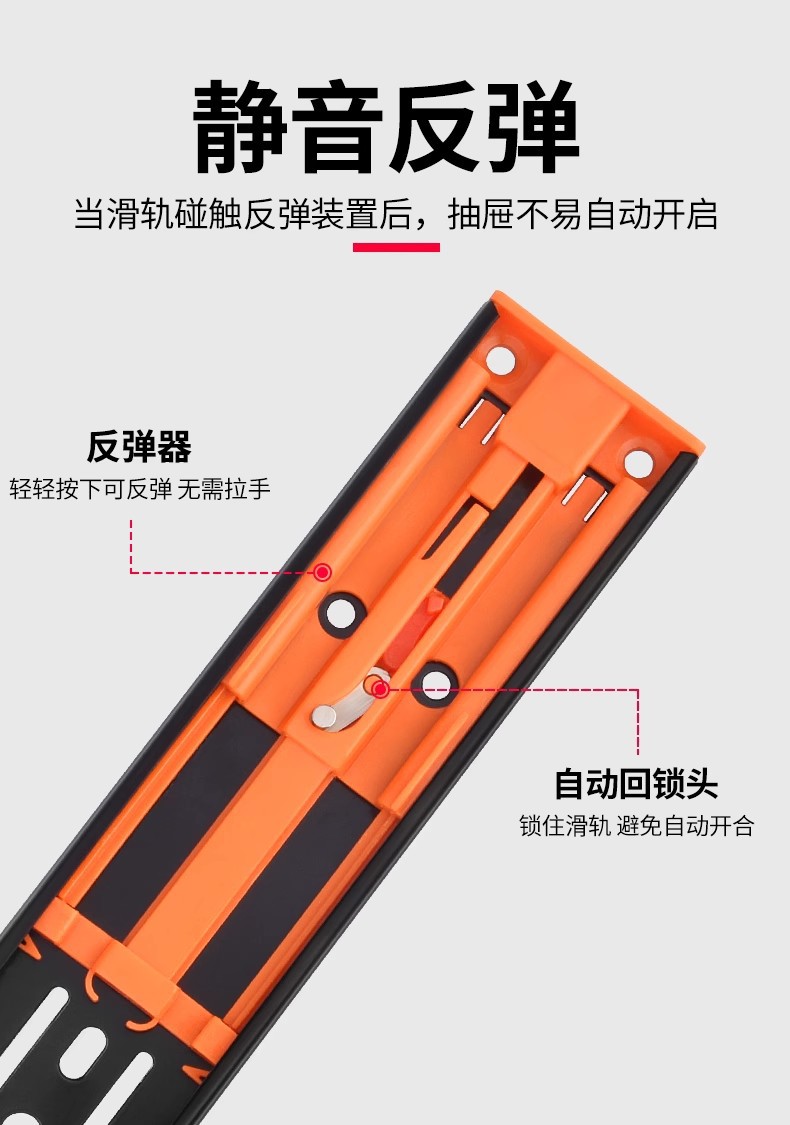 静音反弹

当滑轨碰触反弹装置后，抽屉不易自动开启

反弹器

轻轻按下可反弹 无需拉手

自动回锁头

锁住滑轨 避免自动开合