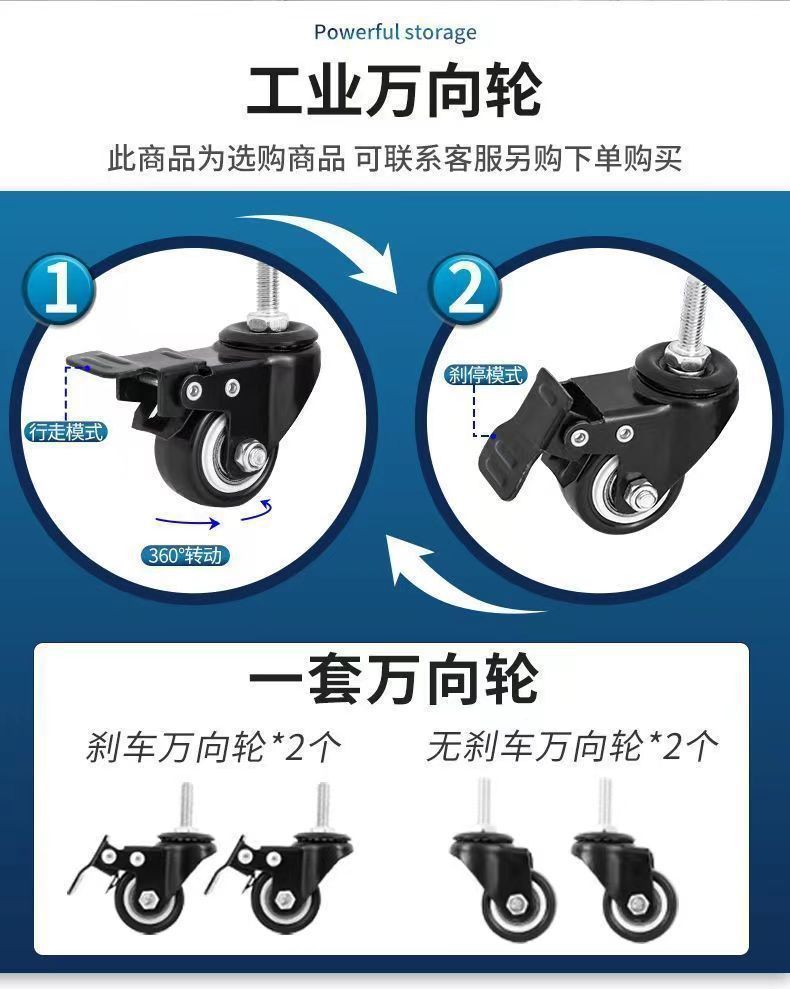 Powerful storage

工业万向轮

此商品为选购商品 可联系客服另购下单购买

1

行走模式

360°转动

2

刹停模式

一套万向轮

刹车万向轮*2个

无刹车万向轮*2个