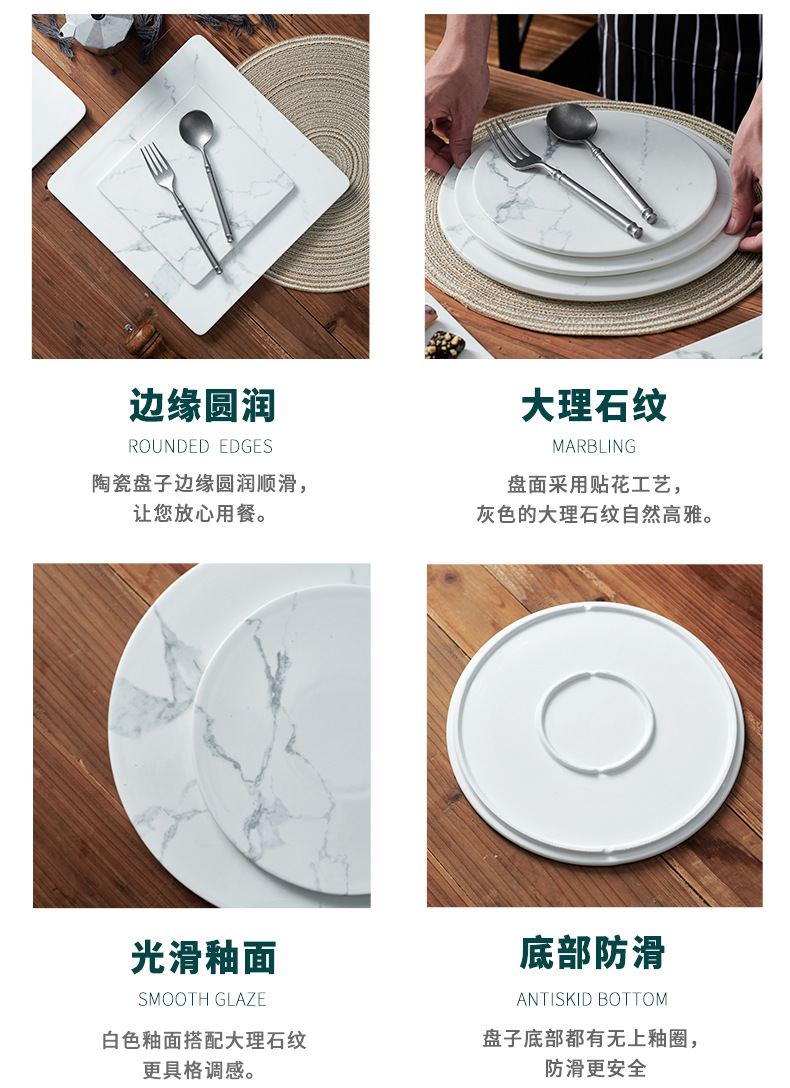 边缘圆润
ROUNDED EDGES
陶瓷盘子边缘圆润顺滑，让您放心用餐。

大理石纹
MARBLING
盘面采用贴花工艺，灰色的大理石纹自然高雅。

光滑釉面
SMOOTH GLAZE
白色釉面搭配大理石纹更具格调感。

底部防滑
ANTISKID BOTTOM
盘子底部都有无上釉圈，防滑更安全