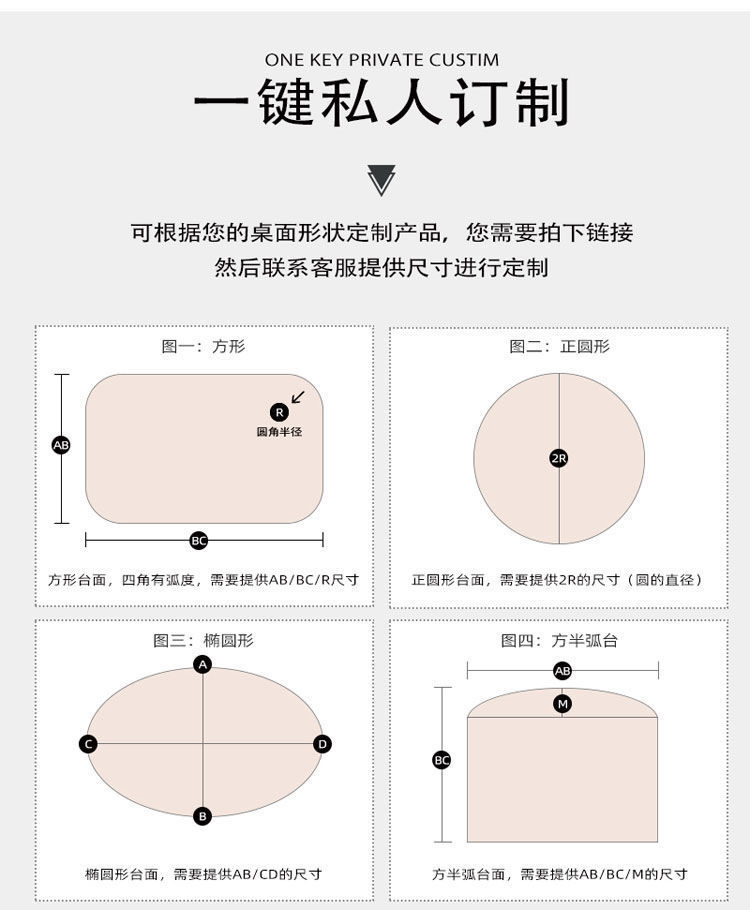 ONE KEY PRIVATE CUSTIM

一键私人订制

可根据您的桌面形状定制产品，您需要拍下链接
然后联系客服提供尺寸进行定制

图一：方形

AB

R
圆角半径

BC

方形台面，四角有弧度，需要提供AB/BC/R尺寸

图二：正圆形

2R

正圆形台面，需要提供2R的尺寸（圆的直径）

图三：椭圆形

A
C
D
B

椭圆形台面，需要提供AB/CD的尺寸

图四：方半弧台

AB
M
BC

方半弧台面，需要提供AB/BC/M的尺寸