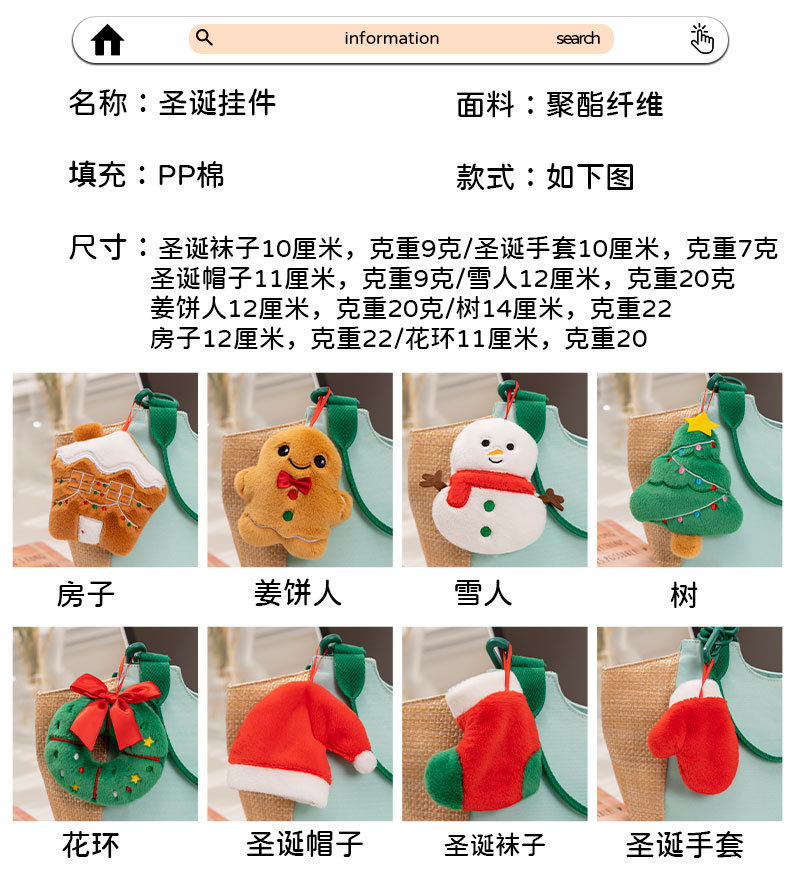 information search

名称：圣诞挂件

面料：聚酯纤维

填充：PP棉

款式：如下图

尺寸：圣诞袜子10厘米，克重9克/圣诞手套10厘米，克重7克
圣诞帽子11厘米，克重9克/雪人12厘米，克重20克
姜饼人12厘米，克重20克/树14厘米，克重22
房子12厘米，克重22/花环11厘米，克重20

房子

姜饼人

雪人

树

花环

圣诞帽子

圣诞袜子

圣诞手套