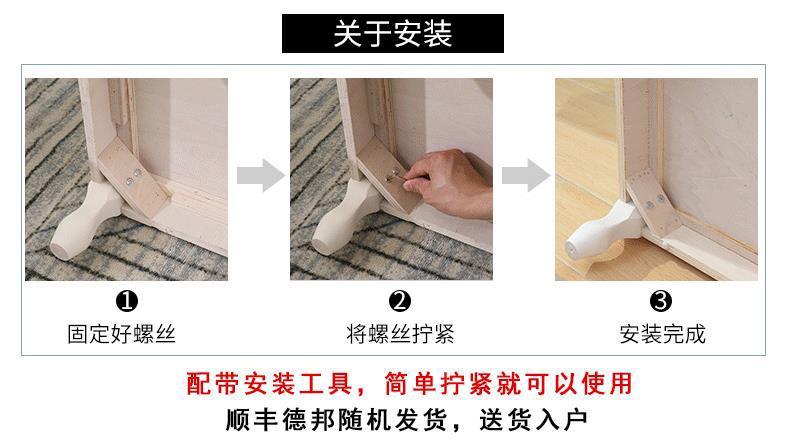 关于安装

❶
固定好螺丝

❷
将螺丝拧紧

❸
安装完成

配带安装工具，简单拧紧就可以使用
顺丰德邦随机发货，送货入户