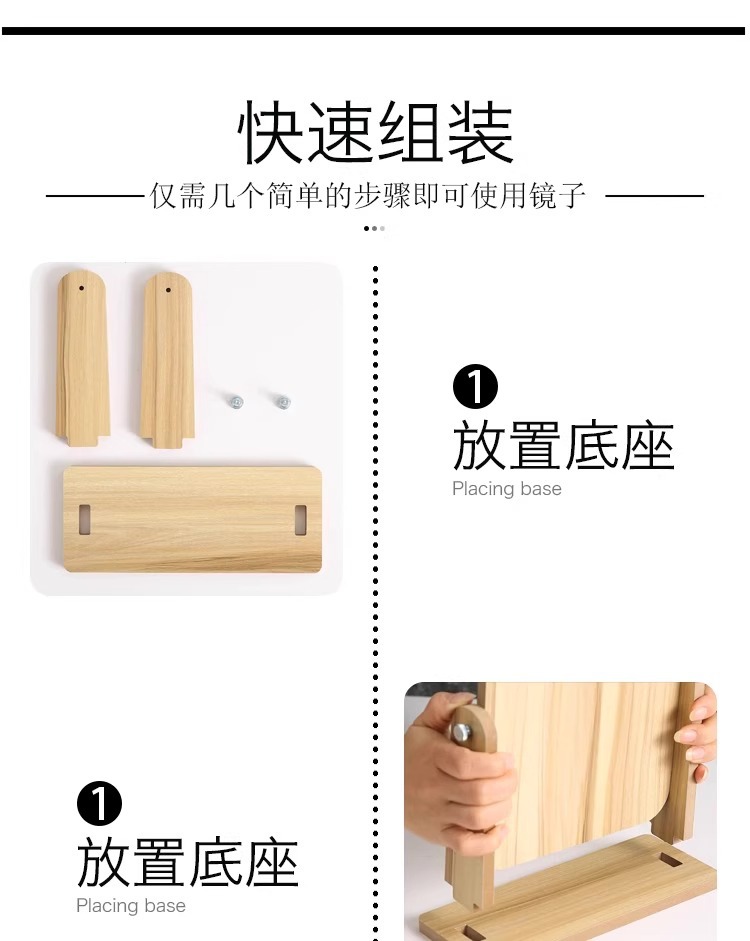 快速组装

仅需几个简单的步骤即可使用镜子

❶
放置底座
Placing base

❶
放置底座
Placing base