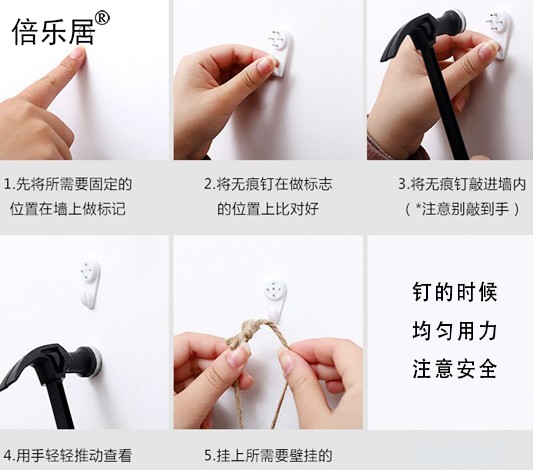 倍乐居®

1.先将所需要固定的位置在墙上做标记

2.将无痕钉在做标志的位置上比对好

3.将无痕钉敲进墙内（*注意别敲到手）

钉的时候
均匀用力
注意安全

4.用手轻轻推动查看

5.挂上所需要壁挂的