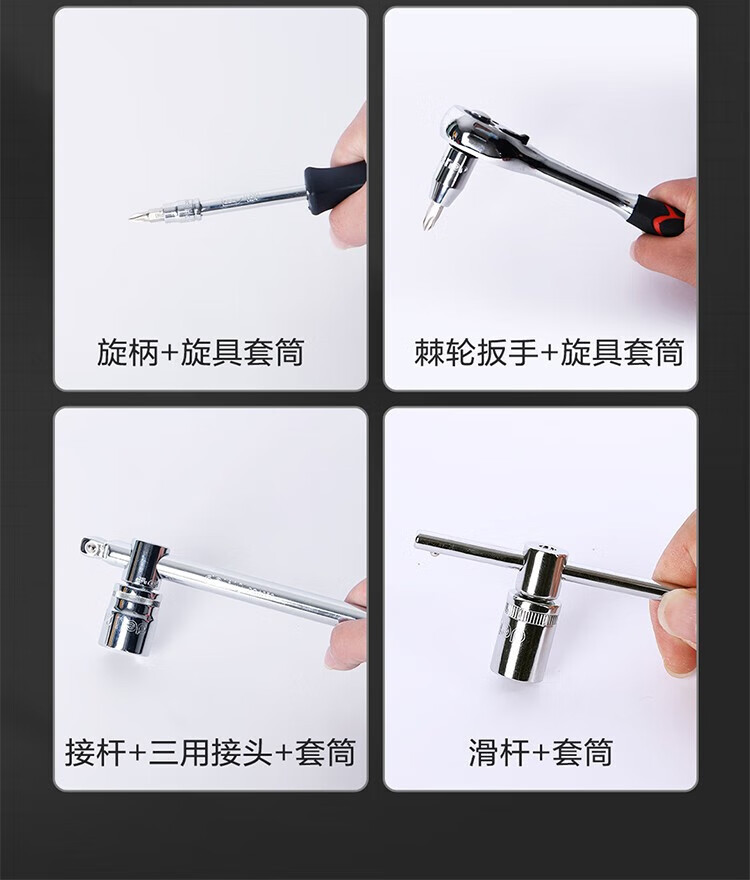 旋柄+旋具套筒

棘轮扳手+旋具套筒

接杆+三用接头+套筒

滑杆+套筒