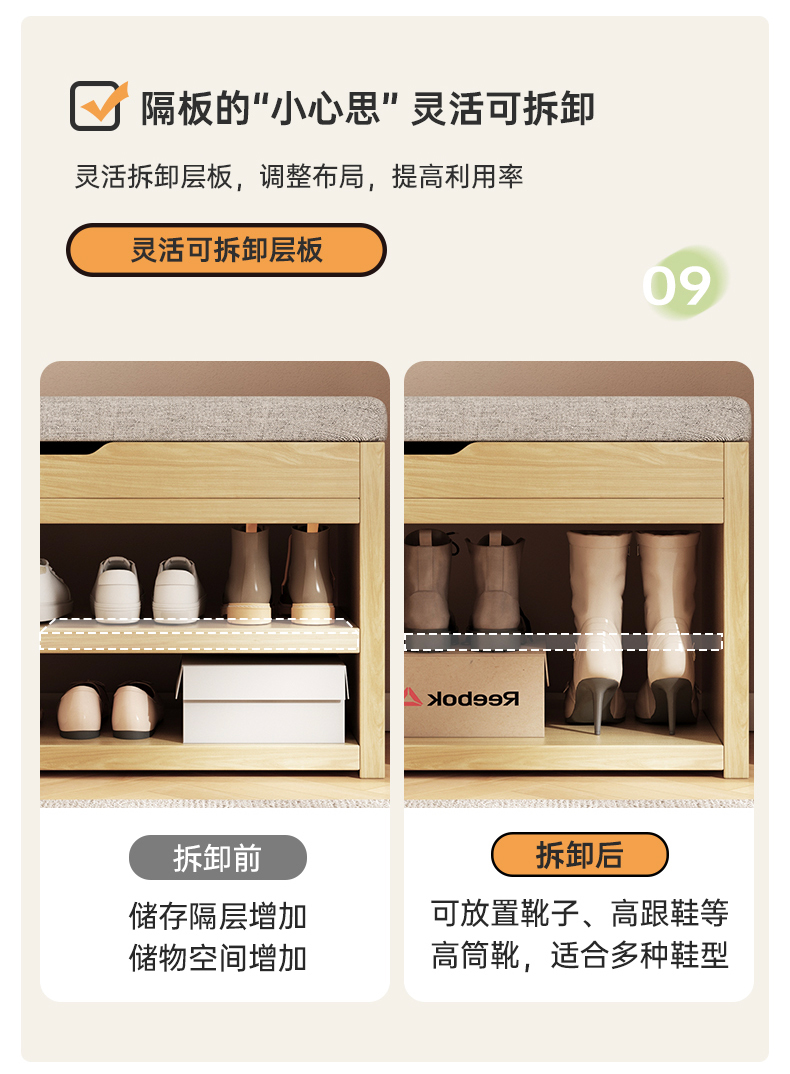 隔板的“小心思” 灵活可拆卸

灵活拆卸层板，调整布局，提高利用率

灵活可拆卸层板

09

Reebok

拆卸前

储存隔层增加
储物空间增加

拆卸后

可放置靴子、高跟鞋等
高筒靴，适合多种鞋型