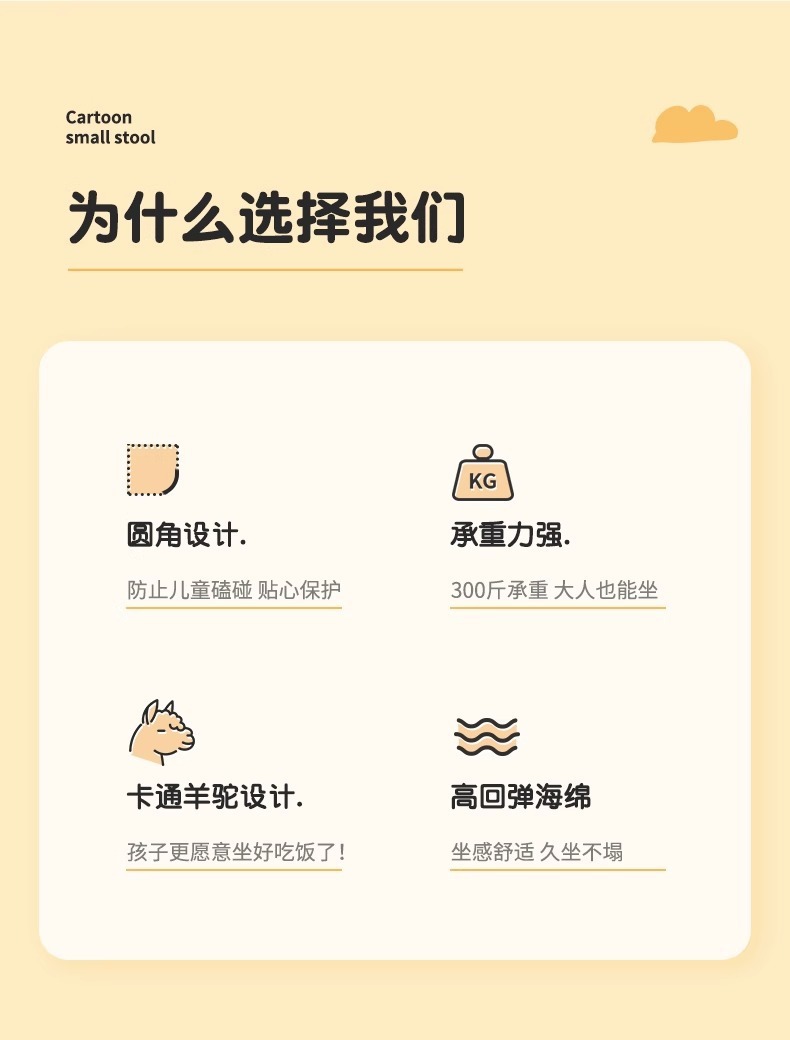 Cartoon
small stool

为什么选择我们

KG

圆角设计.

防止儿童磕碰 贴心保护

承重力强.

300斤承重 大人也能坐

卡通羊驼设计.

孩子更愿意坐好吃饭了!

高回弹海绵

坐感舒适 久坐不塌