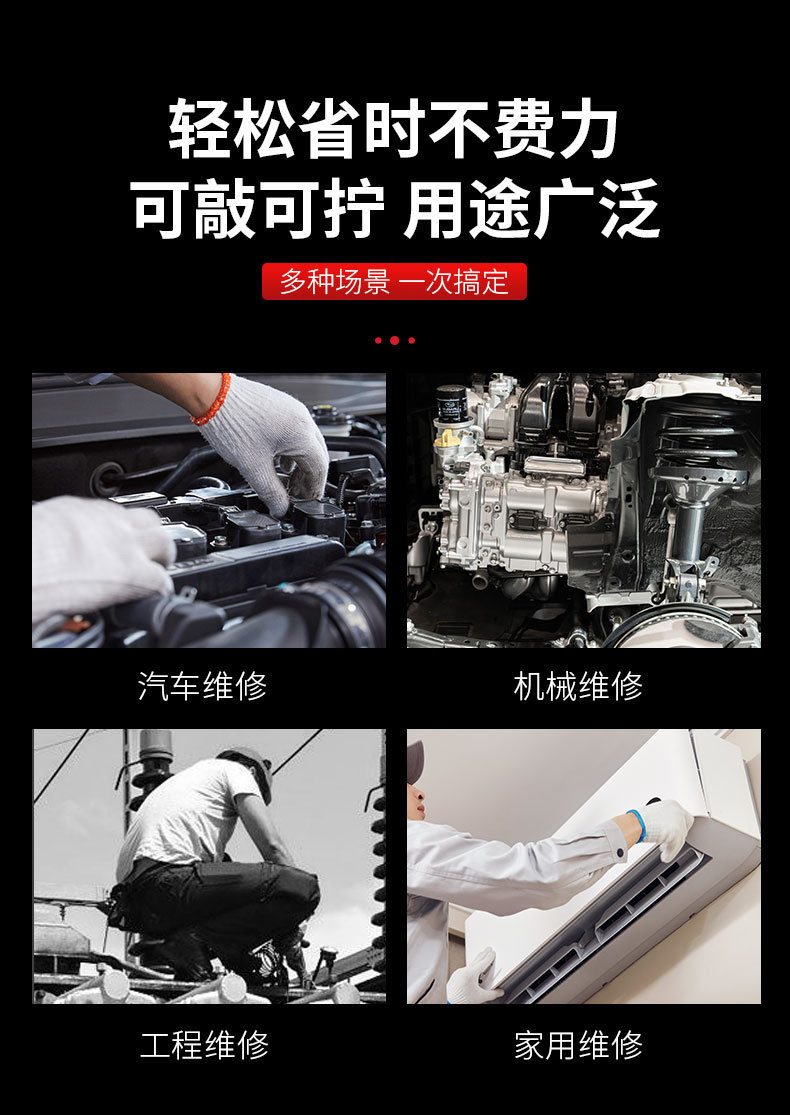 轻松省时不费力
可敲可拧 用途广泛

多种场景 一次搞定

汽车维修

机械维修

工程维修

家用维修