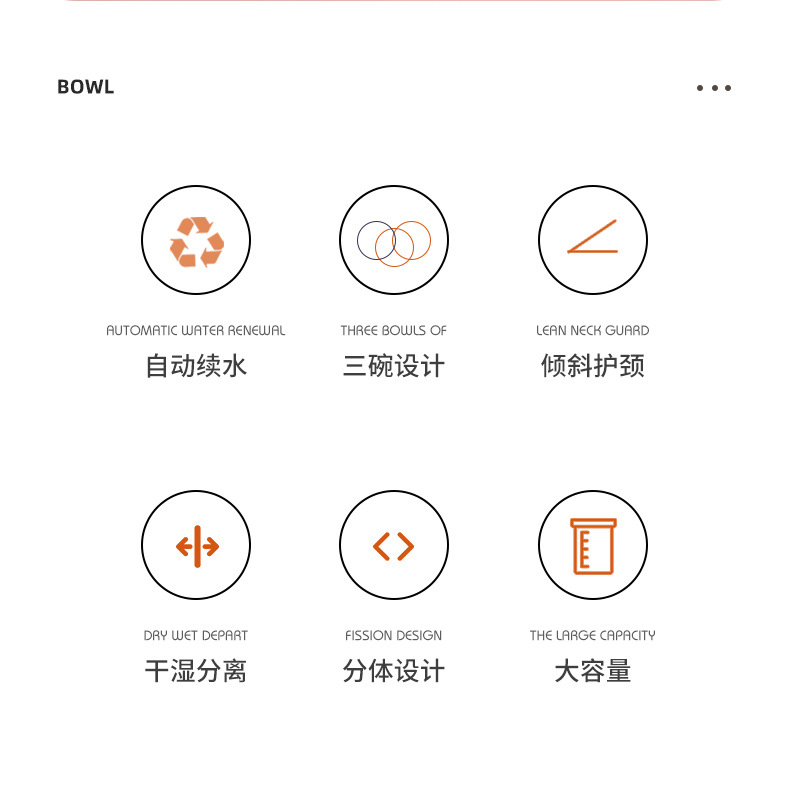 BOWL

AUTOMATIC WATER RENEWAL
自动续水

THREE BOWLS OF
三碗设计

LEAN NECK GUARD
倾斜护颈

DRY WET DEPART
干湿分离

FISSION DESIGN
分体设计

THE LARGE CAPACITY
大容量