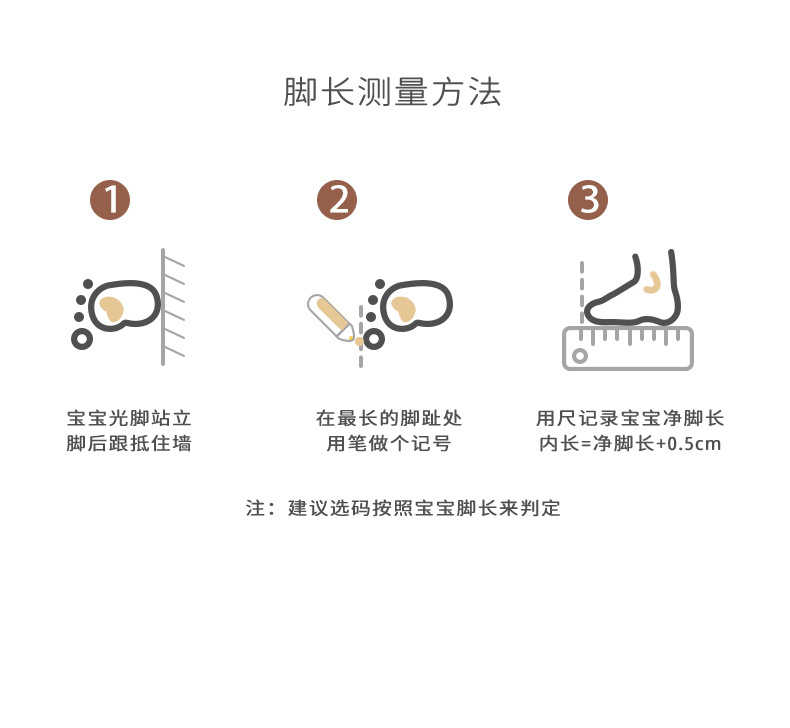 脚长测量方法

1

宝宝光脚站立
脚后跟抵住墙

2

在最长的脚趾处
用笔做个记号

3

用尺记录宝宝净脚长
内长=净脚长+0.5cm

注：建议选码按照宝宝脚长来判定