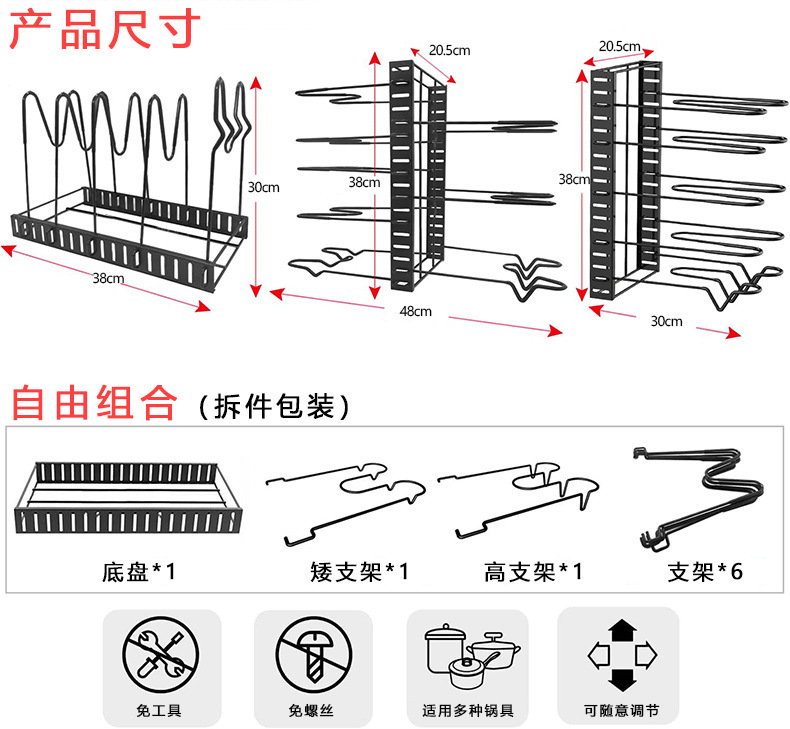 产品尺寸

30cm
38cm

20.5cm
38cm
48cm

20.5cm
38cm
30cm

自由组合（拆件包装）

底盘*1
矮支架*1
高支架*1
支架*6

免工具
免螺丝
适用多种锅具
可随意调节