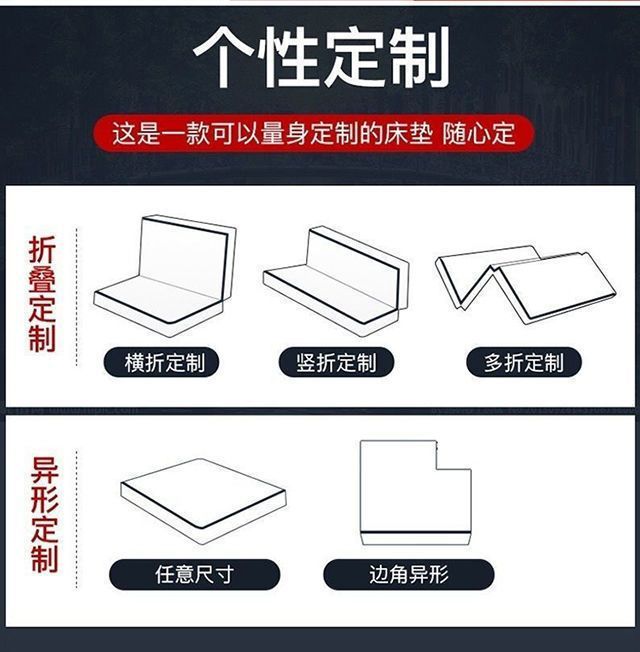 个性定制

这是一款可以量身定制的床垫 随心定

折叠定制

横折定制

竖折定制

多折定制

异形定制

任意尺寸

边角异形