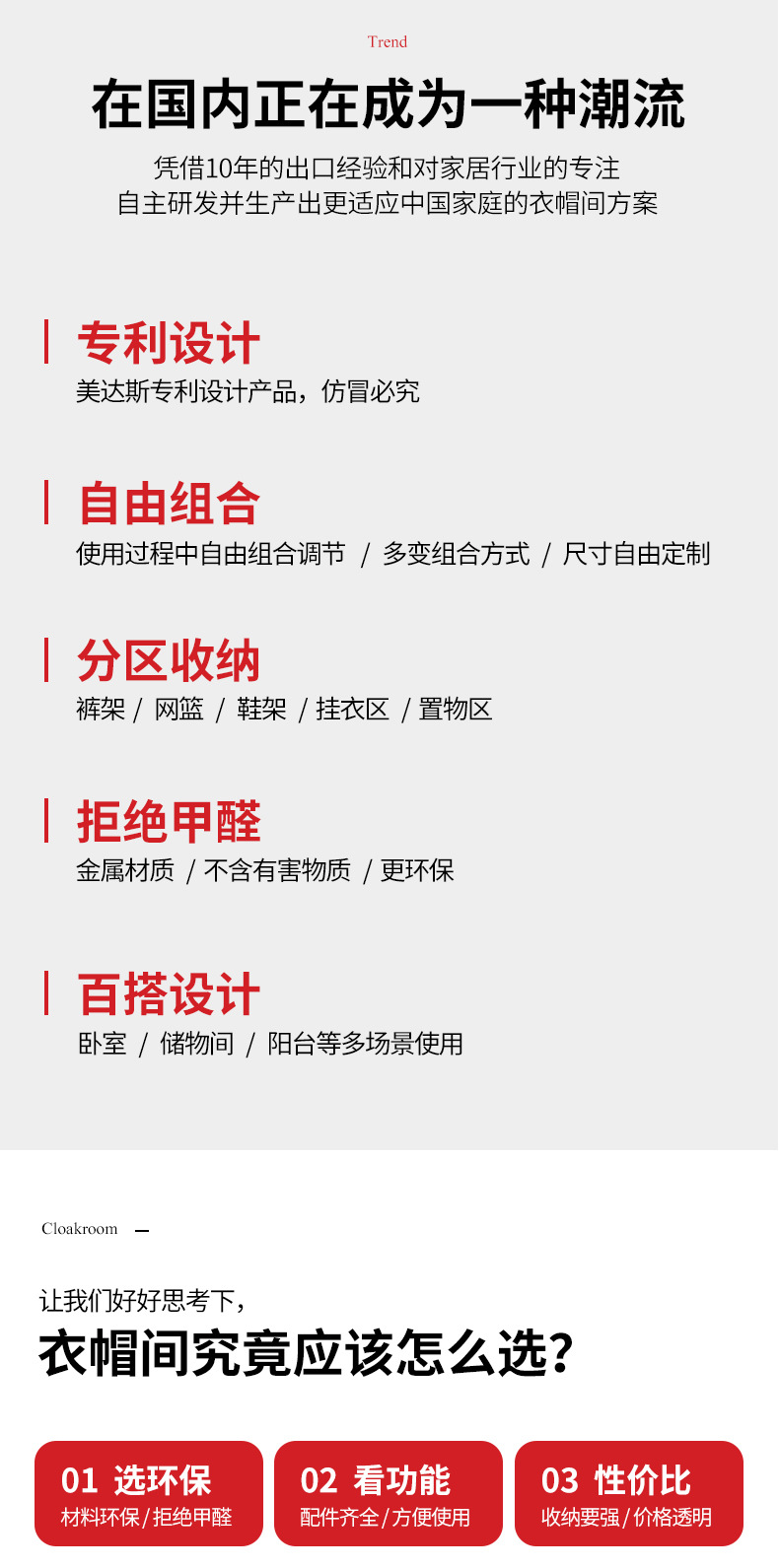 Trend

在国内正在成为一种潮流

凭借10年的出口经验和对家居行业的专注
自主研发并生产出更适应中国家庭的衣帽间方案

专利设计
美达斯专利设计产品，仿冒必究

自由组合
使用过程中自由组合调节 / 多变组合方式 / 尺寸自由定制

分区收纳
裤架 / 网篮 / 鞋架 / 挂衣区 / 置物区

拒绝甲醛
金属材质 / 不含有害物质 / 更环保

百搭设计
卧室 / 储物间 / 阳台等多场景使用

Cloakroom —

让我们好好思考下，
衣帽间究竟应该怎么选？

01 选环保
材料环保/拒绝甲醛

02 看功能
配件齐全/方便使用

03 性价比
收纳要强/价格透明