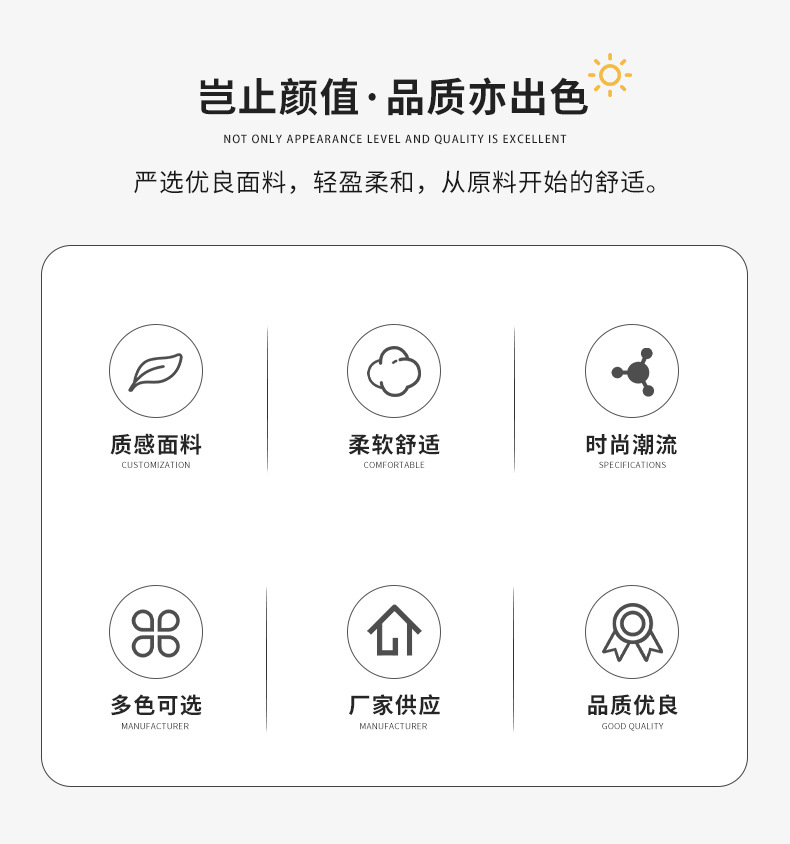 岂止颜值·品质亦出色

NOT ONLY APPEARANCE LEVEL AND QUALITY IS EXCELLENT

严选优良面料，轻盈柔和，从原料开始的舒适。

质感面料
CUSTOMIZATION

柔软舒适
COMFORTABLE

时尚潮流
SPECIFICATIONS

多色可选
MANUFACTURER

厂家供应
MANUFACTURER

品质优良
GOOD QUALITY