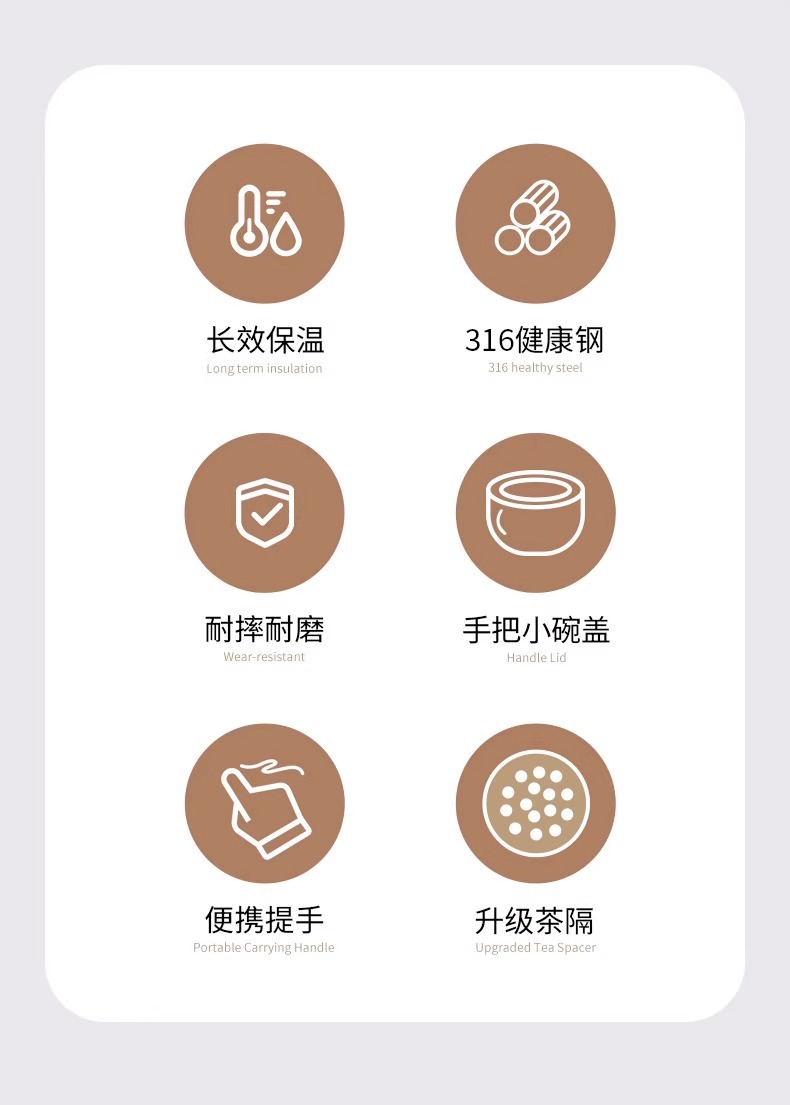 长效保温
Long term insulation

316健康钢
316 healthy steel

耐摔耐磨
Wear-resistant

手把小碗盖
Handle Lid

便携提手
Portable Carrying Handle

升级茶隔
Upgraded Tea Spacer