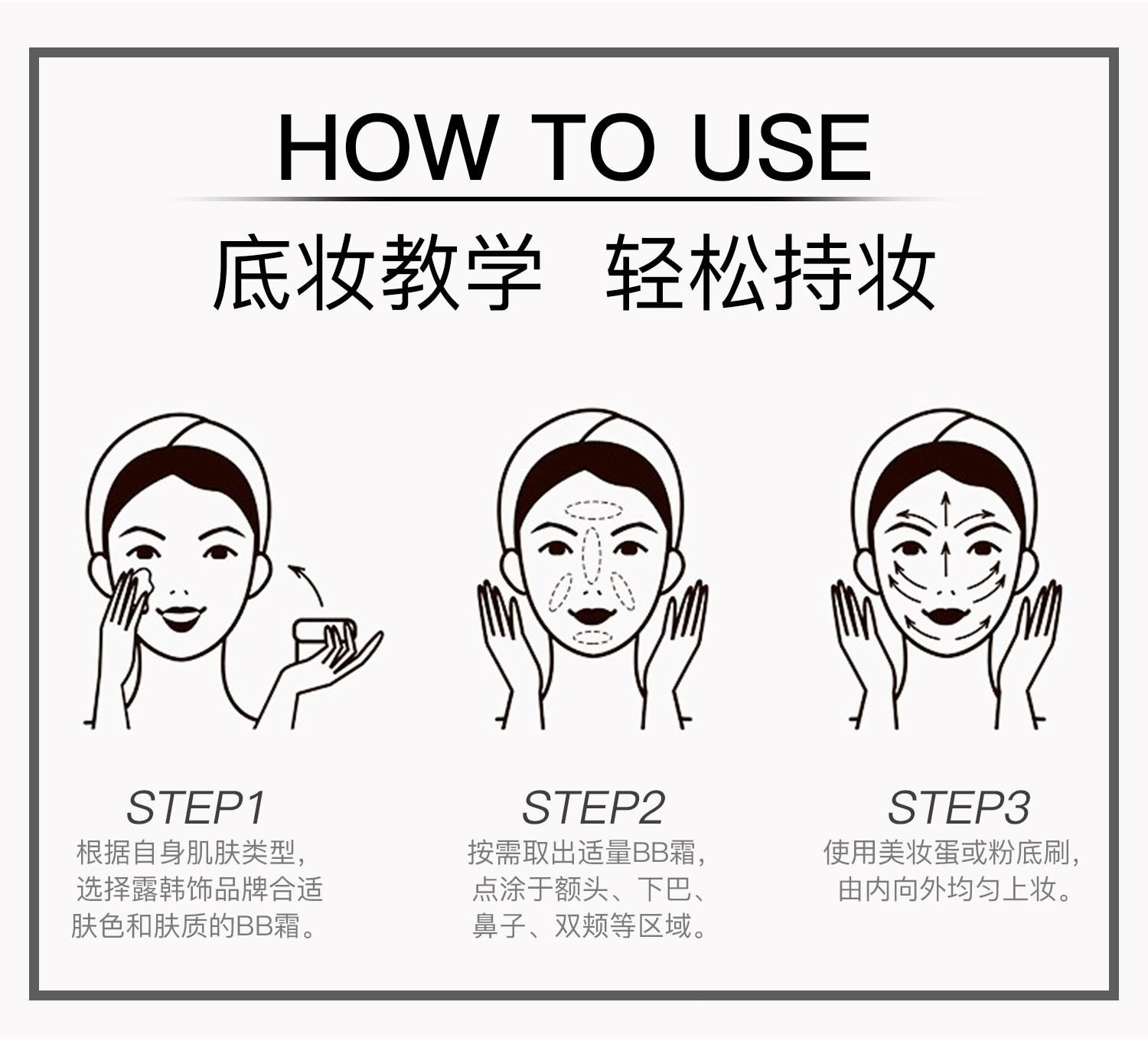 HOW TO USE

底妆教学 轻松持妆

STEP1
根据自身肌肤类型，选择露韩饰品牌合适肤色和肤质的BB霜。

STEP2
按需取出适量BB霜，点涂于额头、下巴、鼻子、双颊等区域。

STEP3
使用美妆蛋或粉底刷，由内向外均匀上妆。