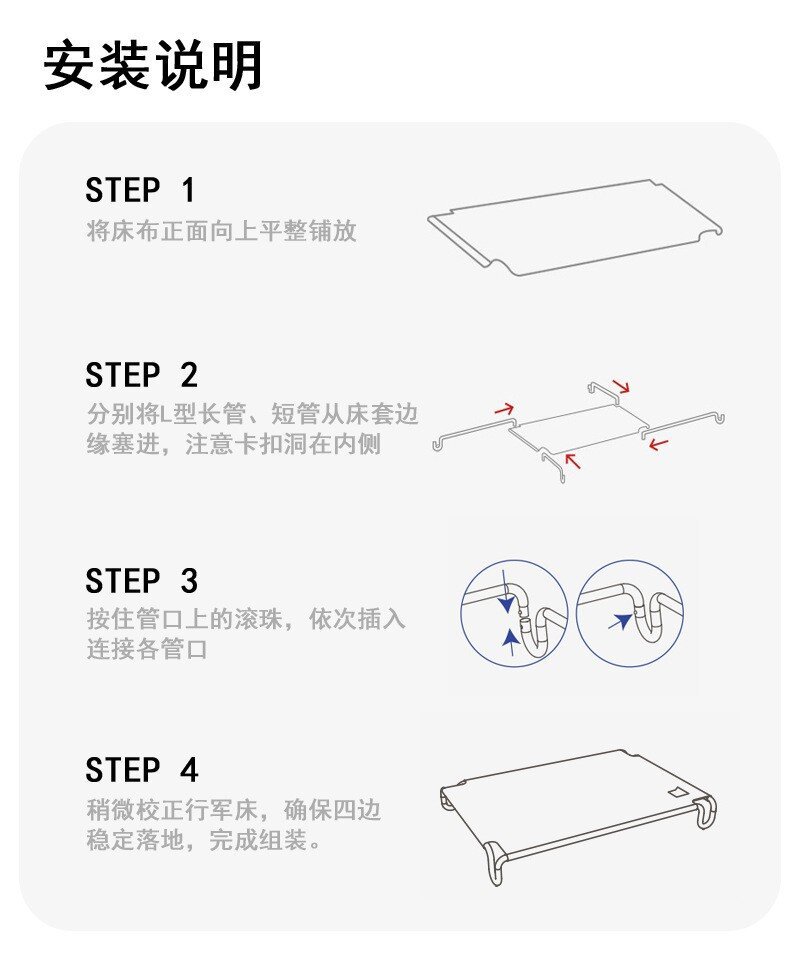 安装说明

STEP 1
将床布正面向上平整铺放

STEP 2
分别将L型长管、短管从床套边缘塞进，注意卡扣洞在内侧

STEP 3
按住管口上的滚珠，依次插入连接各管口

STEP 4
稍微校正行军床，确保四边稳定落地，完成组装。