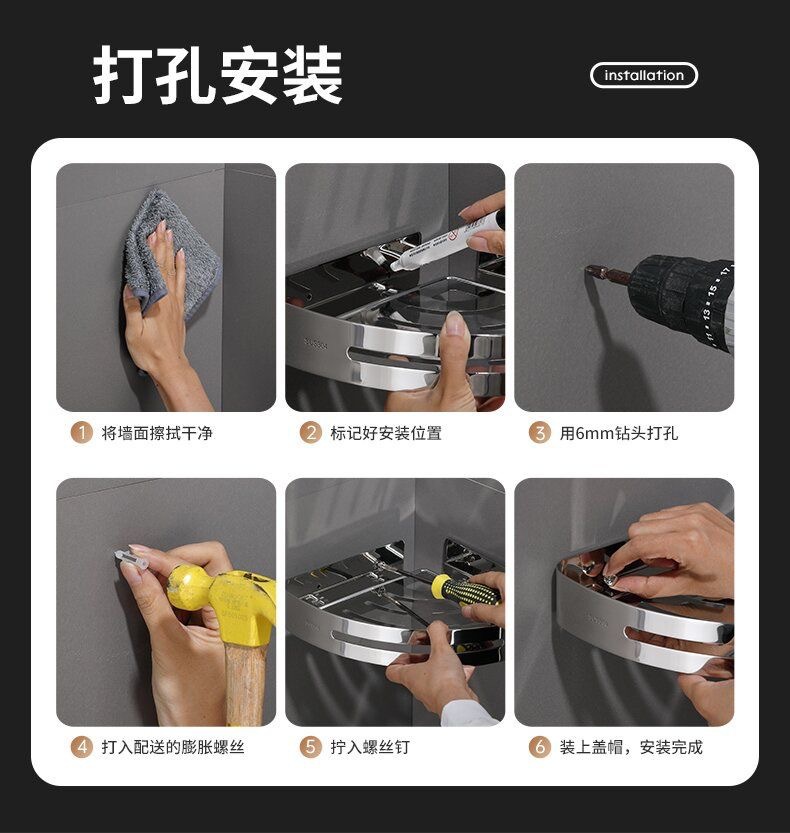 打孔安装

installation

1 将墙面擦拭干净

2 标记好安装位置

3 用6mm钻头打孔

4 打入配送的膨胀螺丝

5 拧入螺丝钉

6 装上盖帽，安装完成