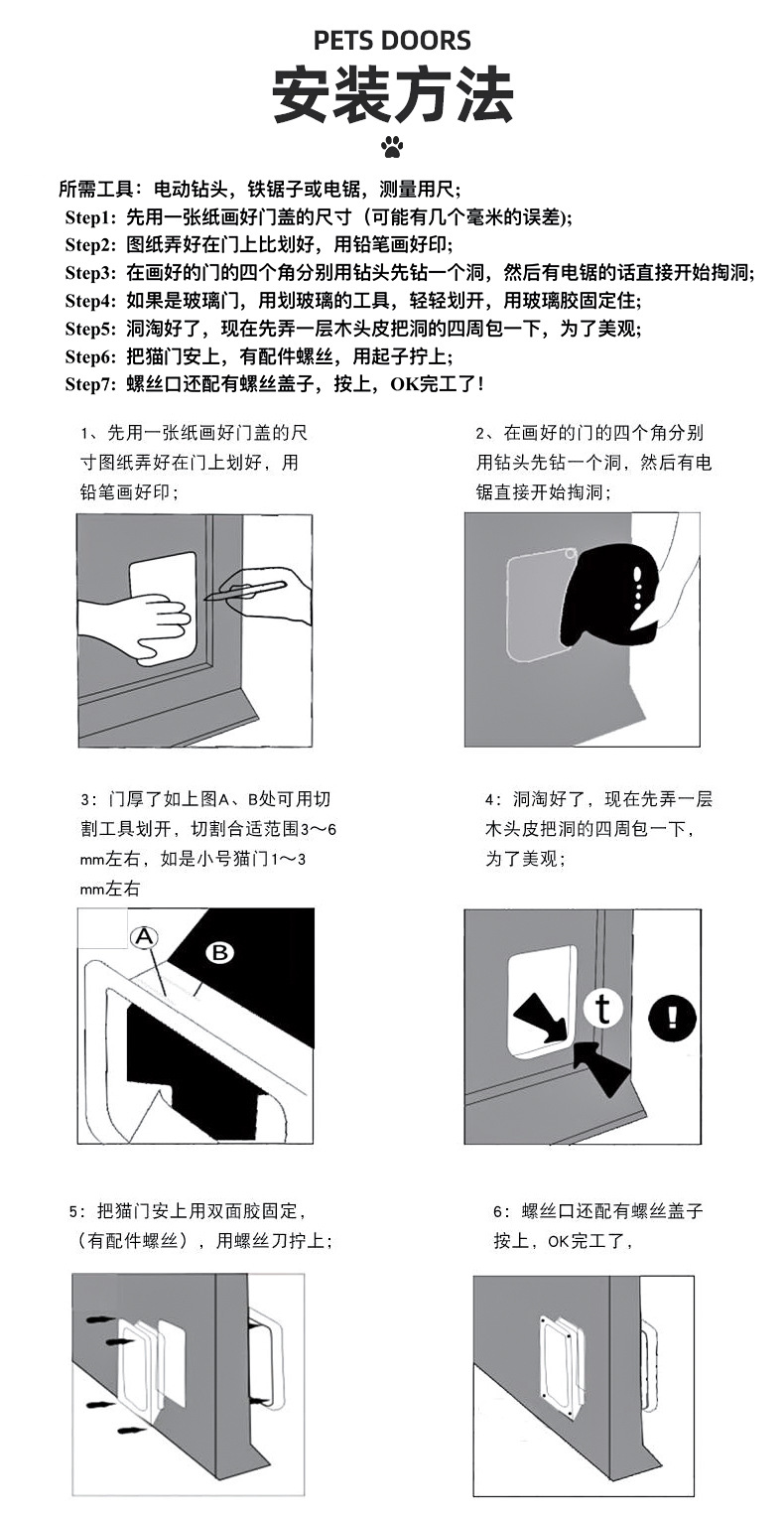 PETS DOORS

安装方法

所需工具：电动钻头，铁锯子或电锯，测量用尺；
Step1：先用一张纸画好门盖的尺寸（可能有几个毫米的误差）；
Step2：图纸弄好在门上比划好，用铅笔画好印；
Step3：在画好的门的四个角分别用钻头先钻一个洞，然后有电锯的话直接开始掏洞；
Step4：如果是玻璃门，用划玻璃的工具，轻轻划开，用玻璃胶固定住；
Step5：洞淘好了，现在先弄一层木头皮把洞的四周包一下，为了美观；
Step6：把猫门安上，有配件螺丝，用起子拧上；
Step7：螺丝口还配有螺丝盖子，按上，OK完工了！

1、先用一张纸画好门盖的尺寸图纸弄好在门上划好，用铅笔画好印；

2、在画好的门的四个角分别用钻头先钻一个洞，然后有电锯直接开始掏洞；

3：门厚了如上图A、B处可用切割工具划开，切割合适范围3～6mm左右，如是小号猫门1～3mm左右

A

B

4：洞淘好了，现在先弄一层木头皮把洞的四周包一下，为了美观；

t

!

5：把猫门安上用双面胶固定，（有配件螺丝），用螺丝刀拧上；

6：螺丝口还配有螺丝盖子按上，OK完工了，