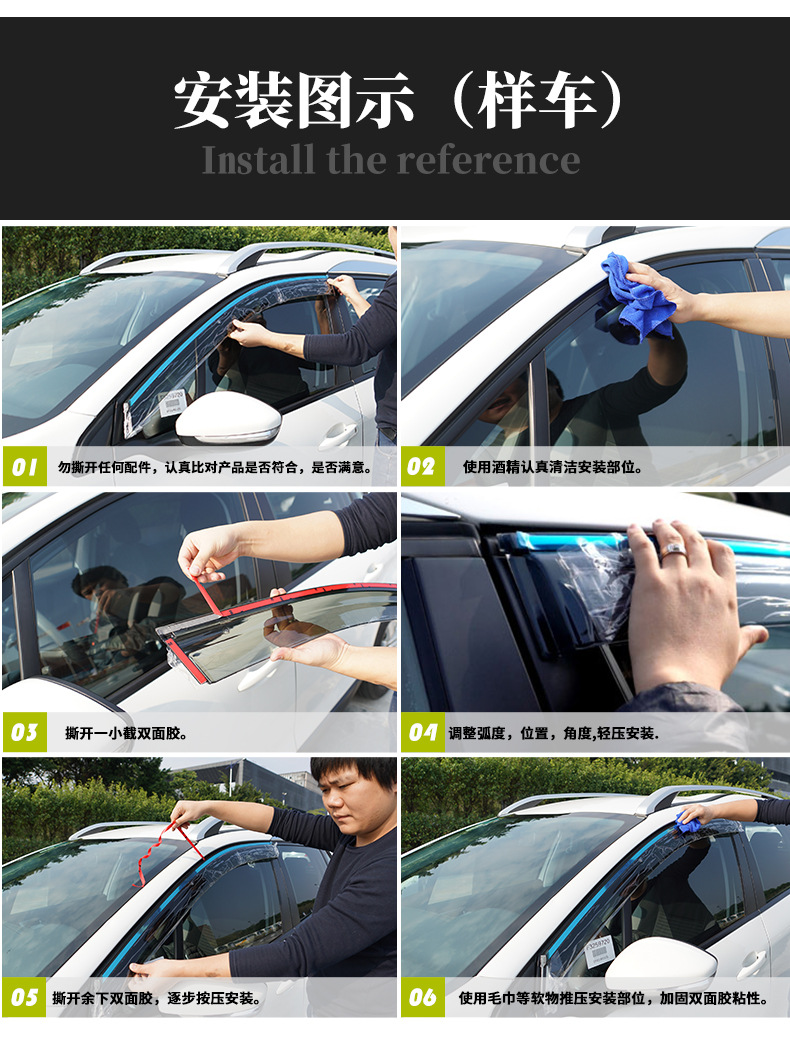 安装图示（样车）
Install the reference

01 勿撕开任何配件，认真比对产品是否符合，是否满意。

02 使用酒精认真清洁安装部位。

03 撕开一小截双面胶。

04 调整弧度，位置，角度,轻压安装.

05 撕开余下双面胶，逐步按压安装。

06 使用毛巾等软物推压安装部位，加固双面胶粘性。