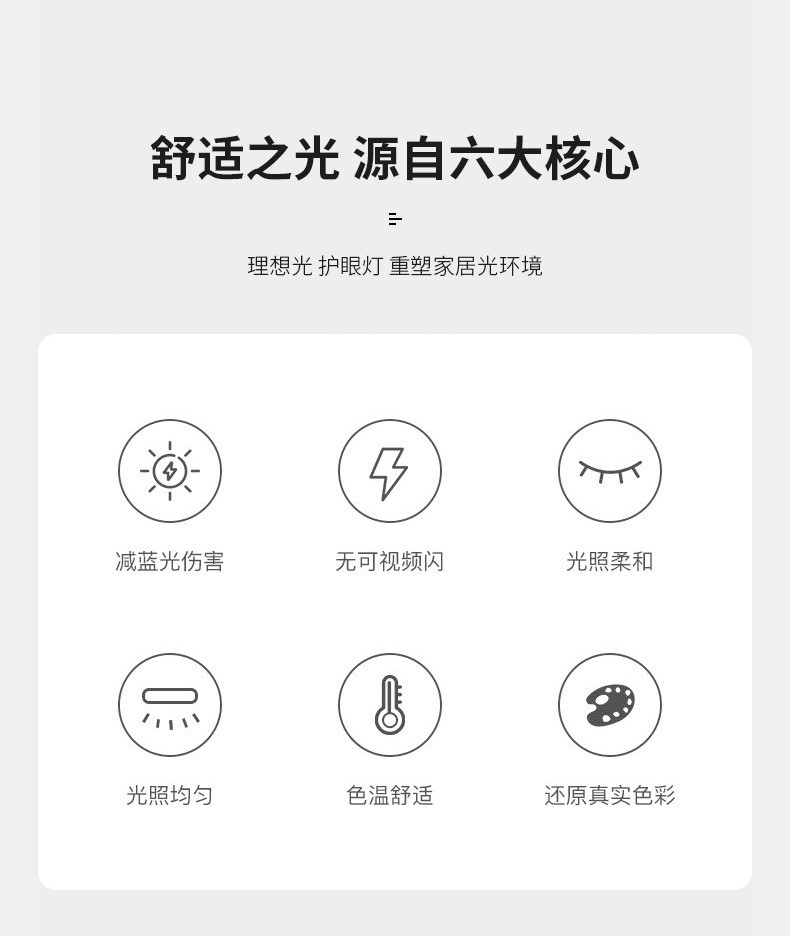 舒适之光 源自六大核心

理想光 护眼灯 重塑家居光环境

减蓝光伤害

无可视频闪

光照柔和

光照均匀

色温舒适

还原真实色彩