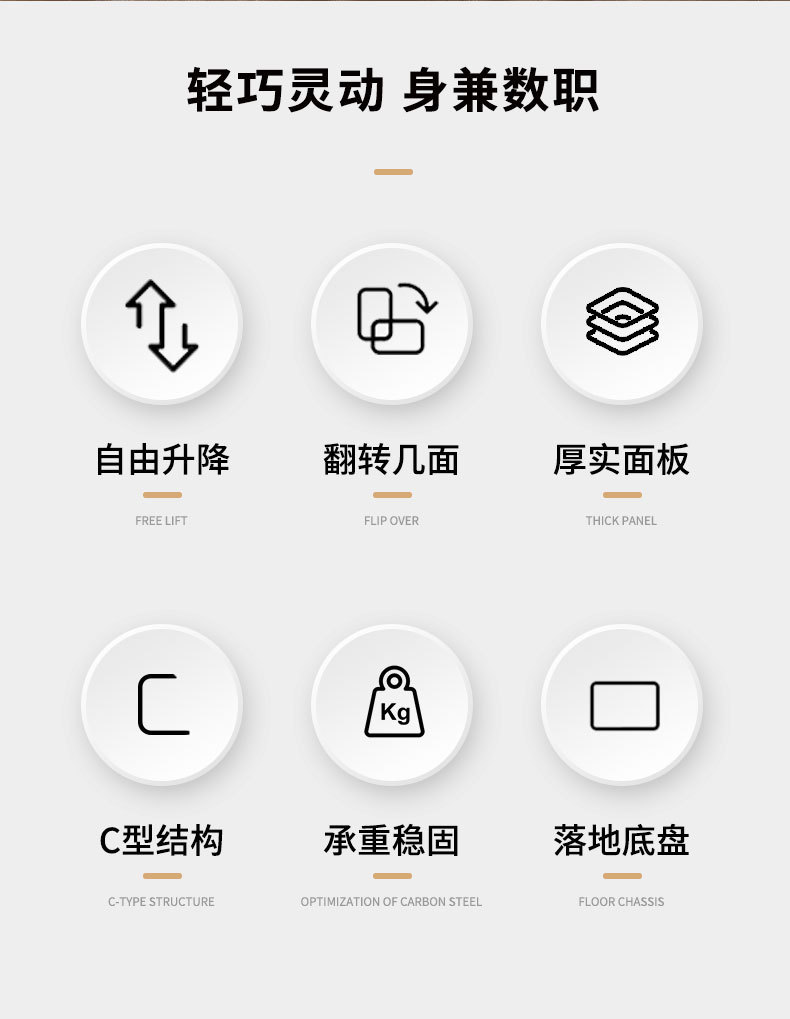 轻巧灵动 身兼数职

自由升降

FREE LIFT

翻转几面

FLIP OVER

厚实面板

THICK PANEL

Kg

C型结构

C-TYPE STRUCTURE

承重稳固

OPTIMIZATION OF CARBON STEEL

落地底盘

FLOOR CHASSIS