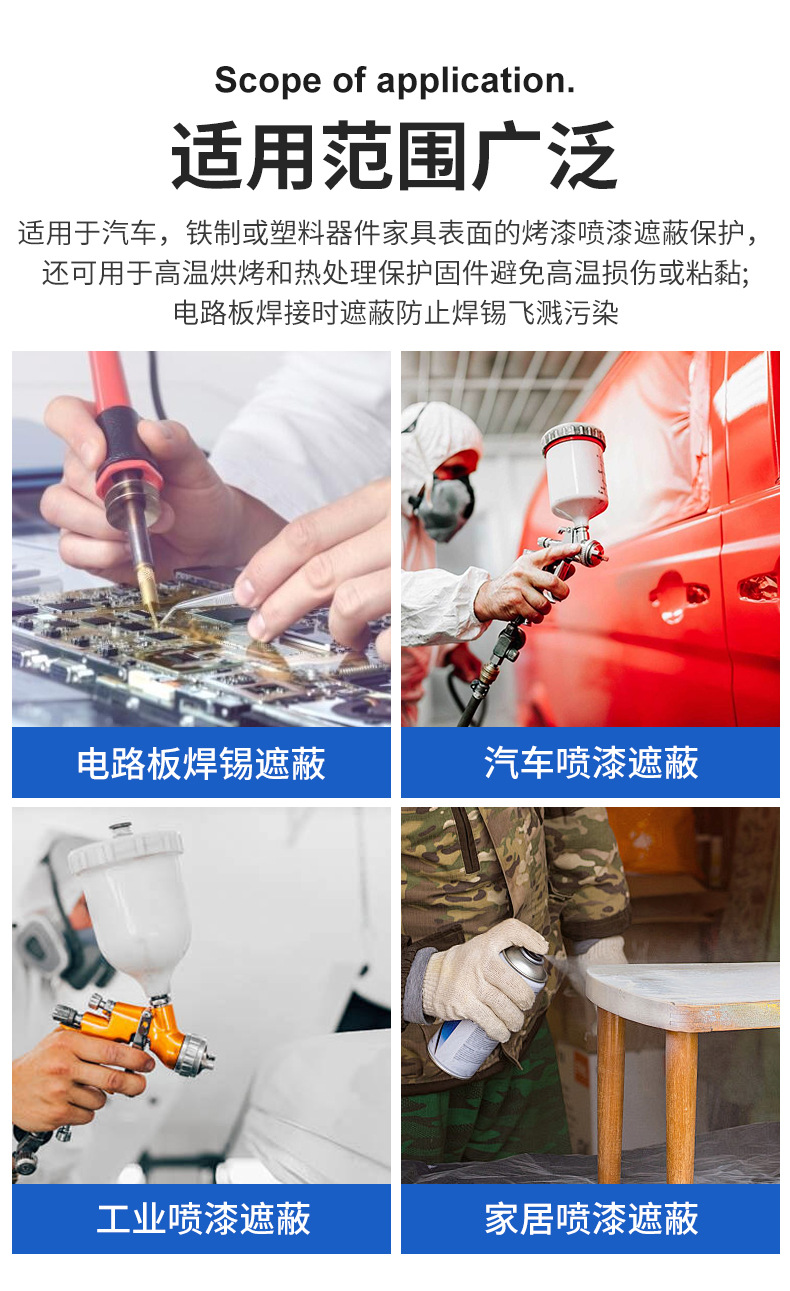 Scope of application.

适用范围广泛

适用于汽车，铁制或塑料器件家具表面的烤漆喷漆遮蔽保护，还可用于高温烘烤和热处理保护固件避免高温损伤或粘黏；电路板焊接时遮蔽防止焊锡飞溅污染

电路板焊锡遮蔽

汽车喷漆遮蔽

工业喷漆遮蔽

家居喷漆遮蔽