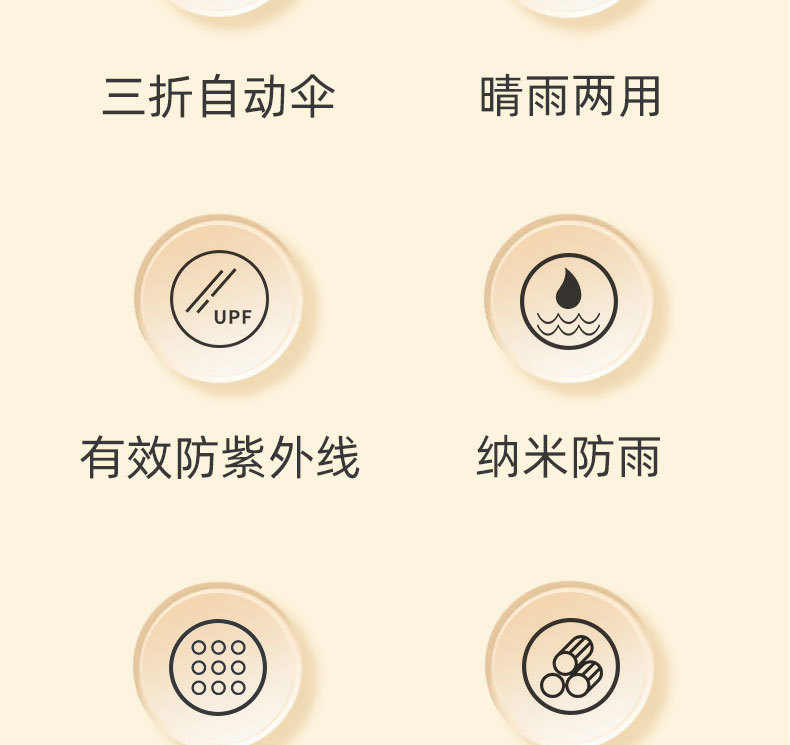 三折自动伞

晴雨两用

UPF

有效防紫外线

纳米防雨