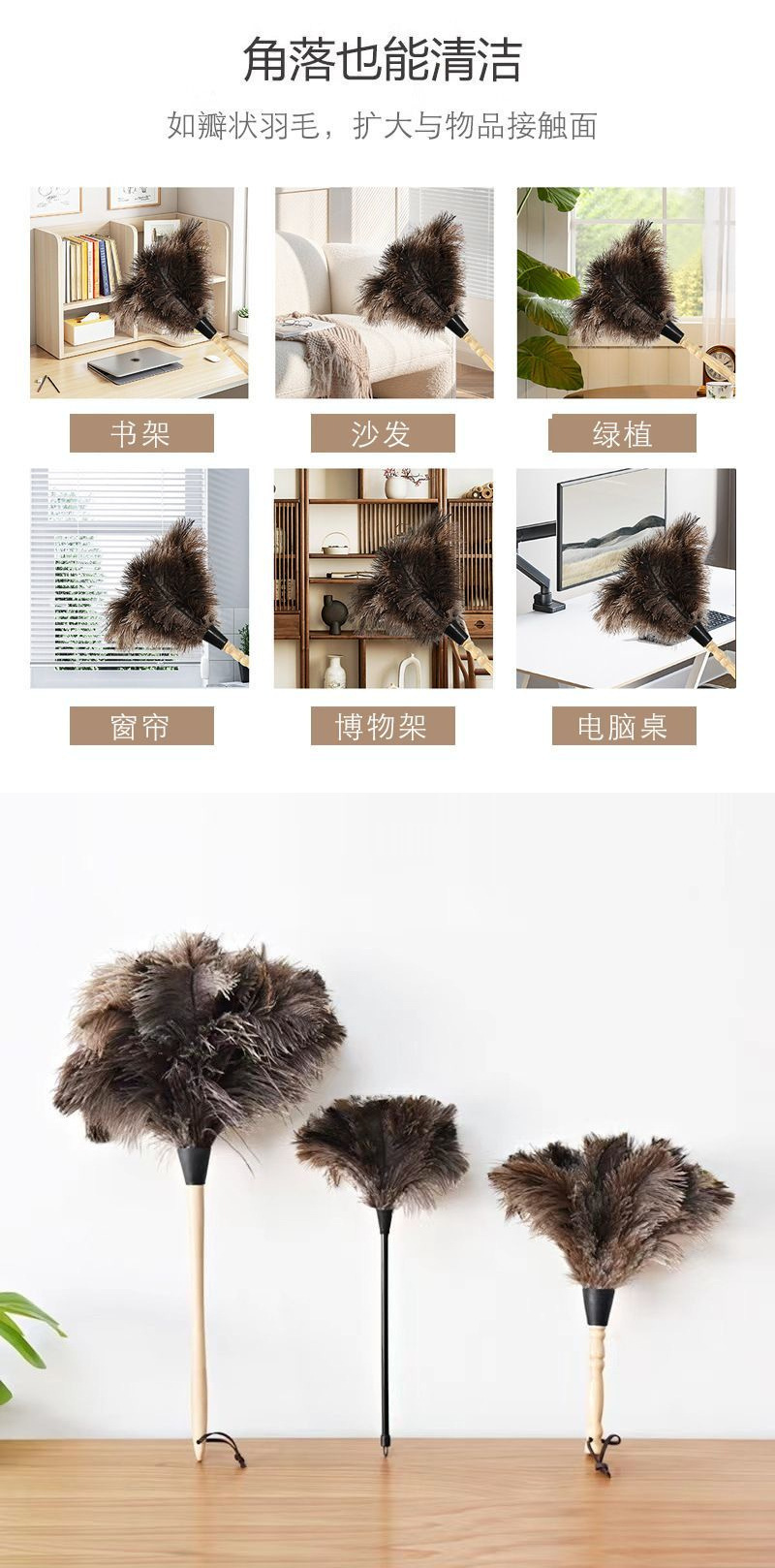 角落也能清洁

如瓣状羽毛，扩大与物品接触面

书架

沙发

绿植

窗帘

博物架

电脑桌