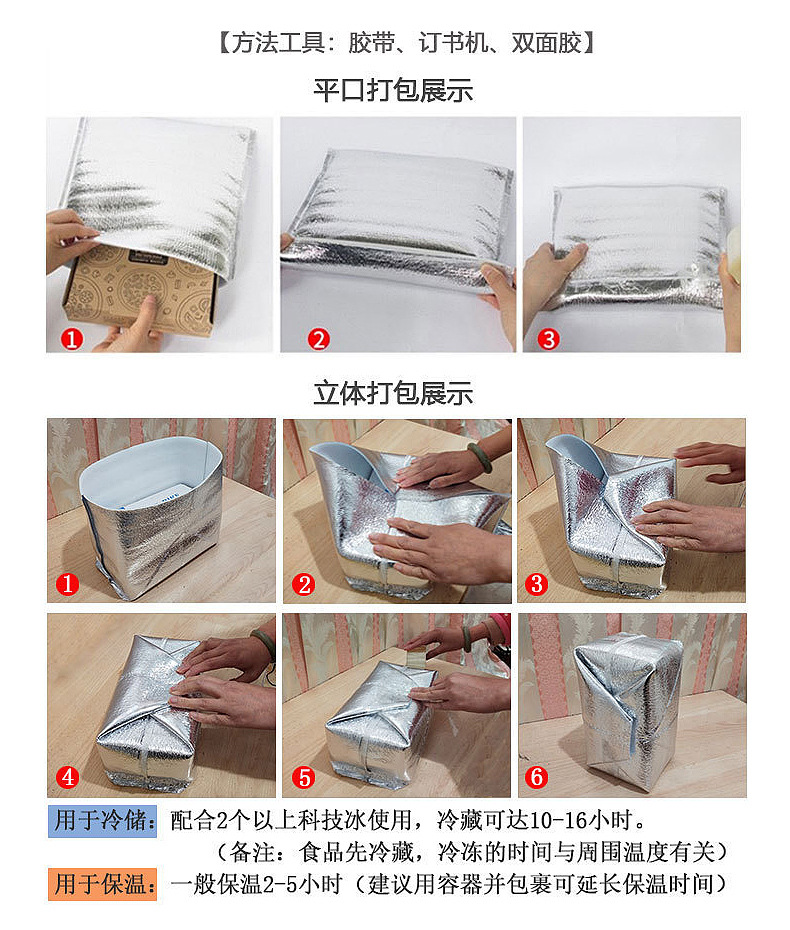 【方法工具：胶带、订书机、双面胶】

平口打包展示

1

2

3

立体打包展示

1

2

3

4

5

6

用于冷储：配合2个以上科技冰使用，冷藏可达10-16小时。

（备注：食品先冷藏，冷冻的时间与周围温度有关）

用于保温：一般保温2-5小时（建议用容器并包裹可延长保温时间）