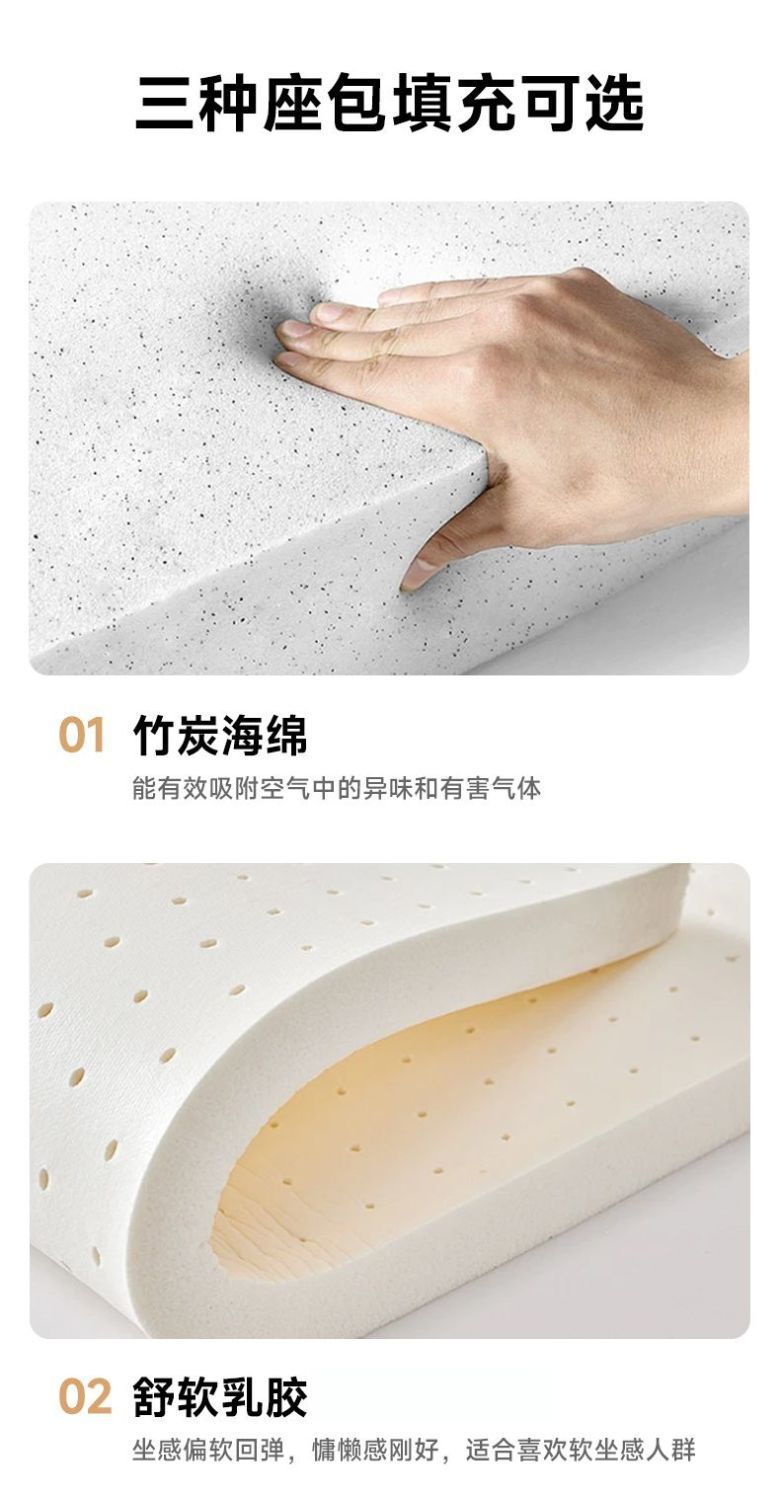 三种座包填充可选

01 竹炭海绵
能有效吸附空气中的异味和有害气体

02 舒软乳胶
坐感偏软回弹，慵懒感刚好，适合喜欢软坐感人群