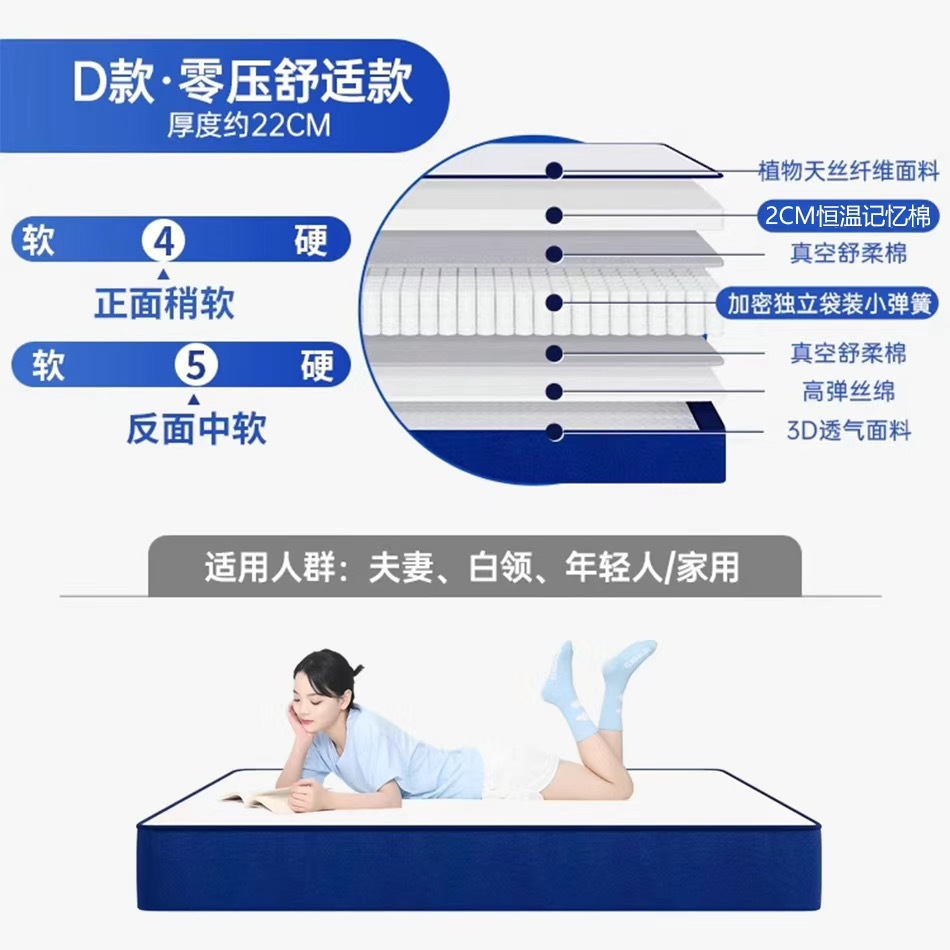 D款·零压舒适款
厚度约22CM

软 4 硬
正面稍软

软 5 硬
反面中软

植物天丝纤维面料
2CM恒温记忆棉
真空舒柔棉
加密独立袋装小弹簧
真空舒柔棉
高弹丝绵
3D透气面料

适用人群：夫妻、白领、年轻人/家用