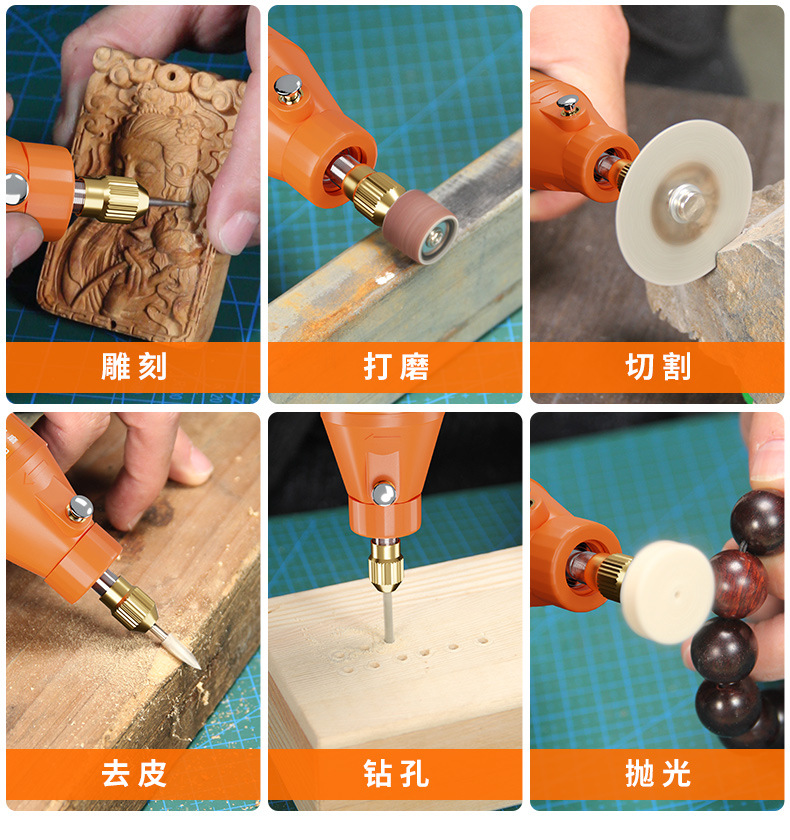 雕刻

打磨

切割

去皮

钻孔

抛光