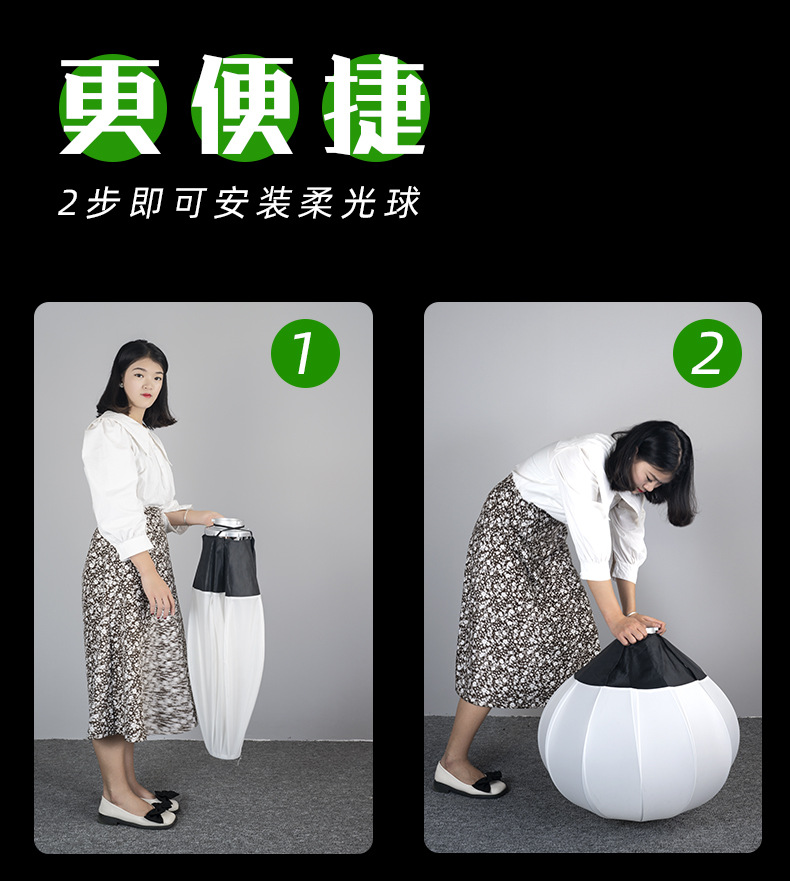 更便捷

2步即可安装柔光球

1

2