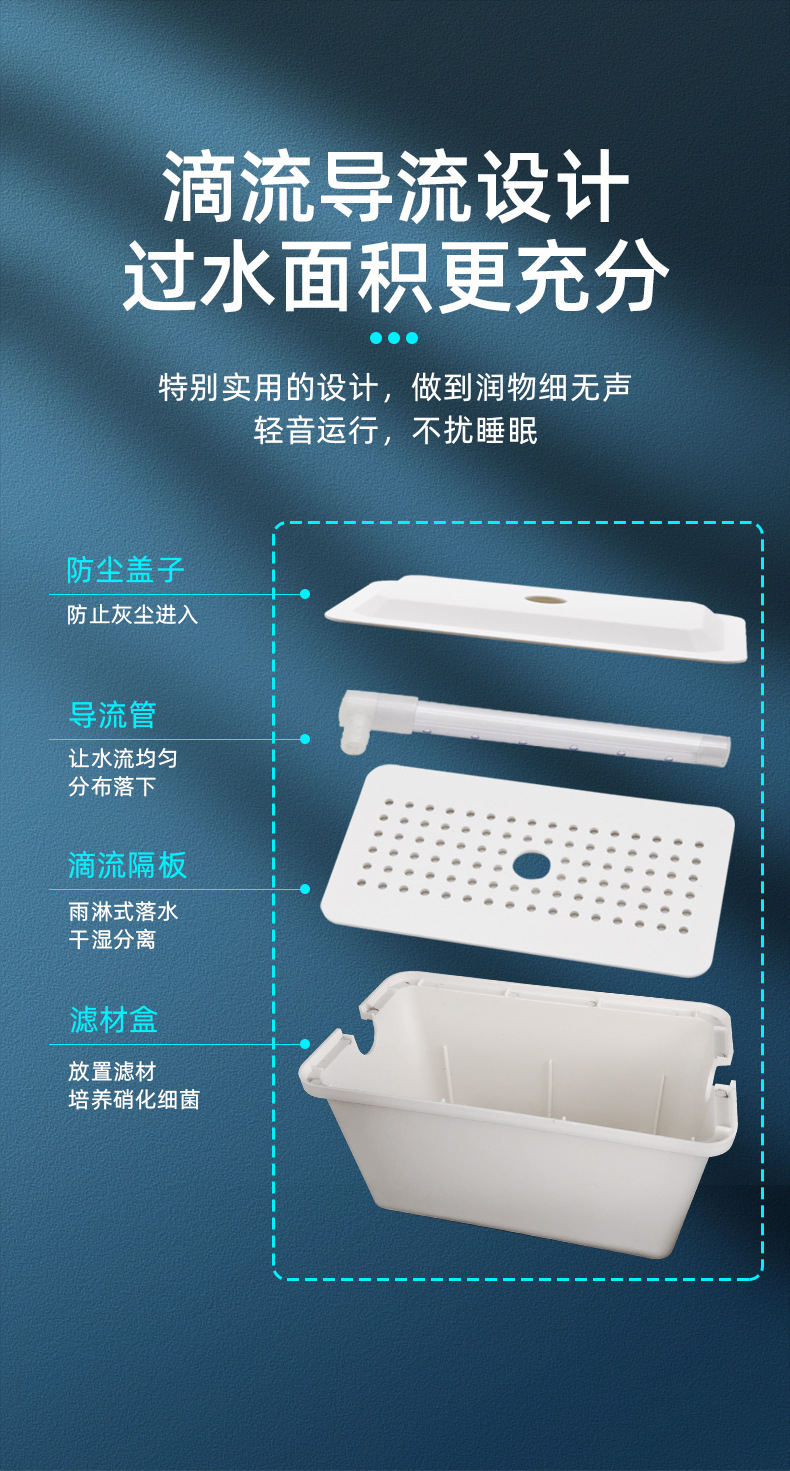 滴流导流设计
过水面积更充分

特别实用的设计，做到润物细无声
轻音运行，不扰睡眠

防尘盖子
防止灰尘进入

导流管
让水流均匀
分布落下

滴流隔板
雨淋式落水
干湿分离

滤材盒
放置滤材
培养硝化细菌