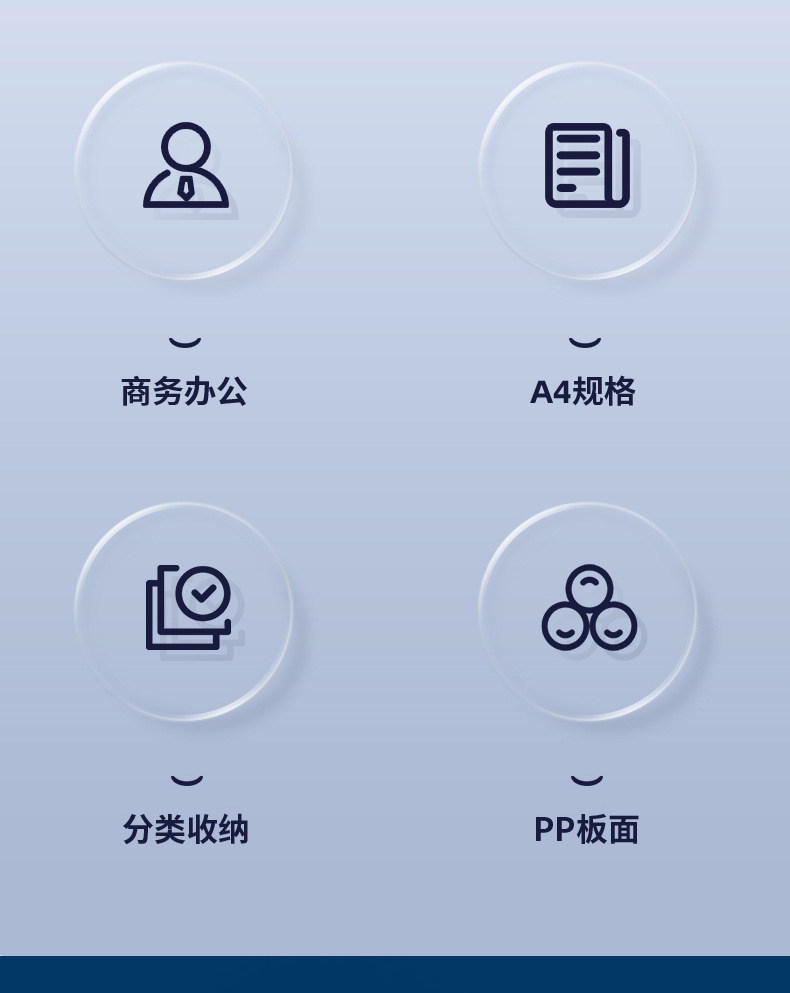 商务办公

A4规格

分类收纳

PP板面