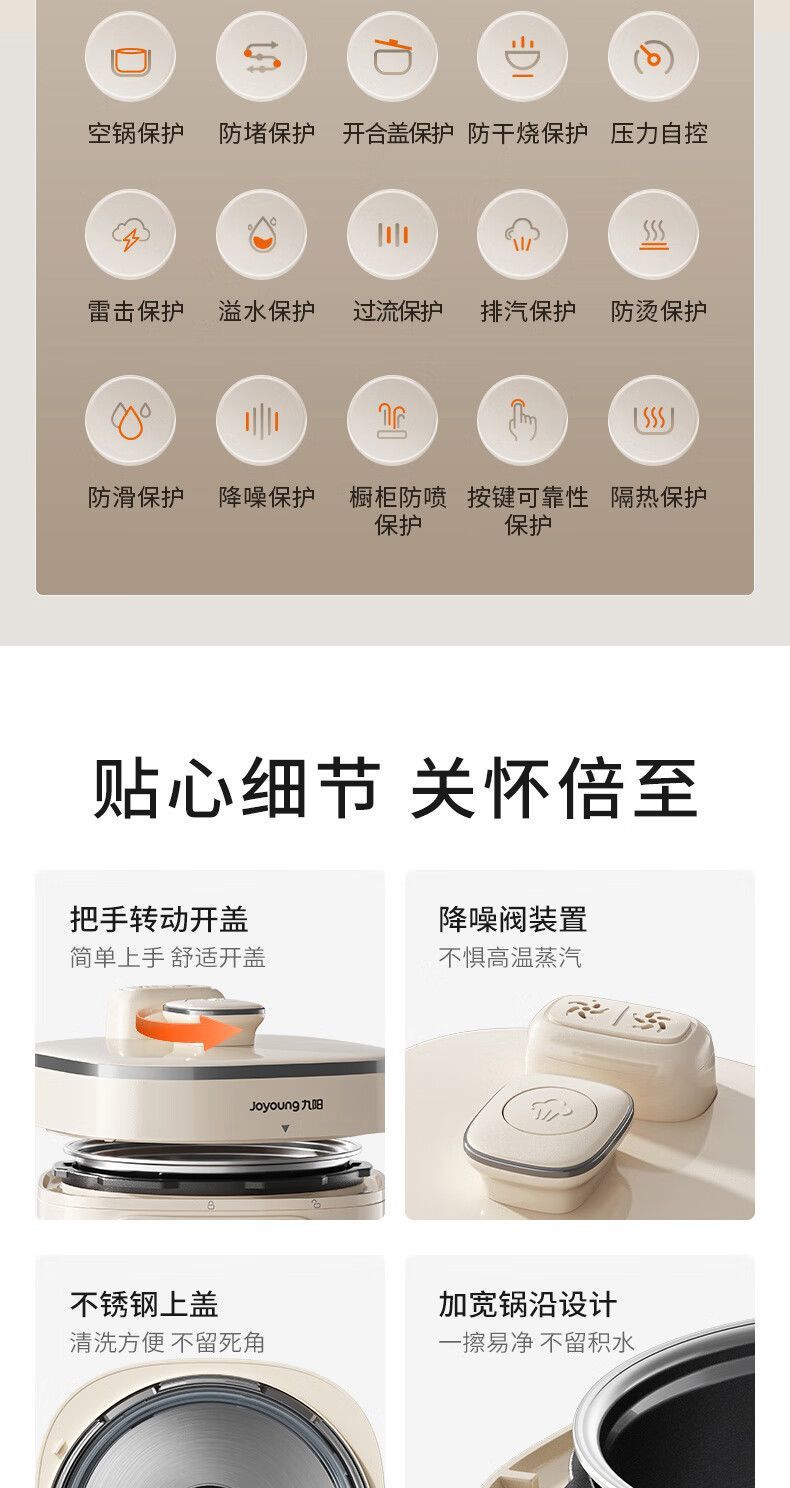 空锅保护 防堵保护 开合盖保护 防干烧保护 压力自控

雷击保护 溢水保护 过流保护 排汽保护 防烫保护

防滑保护 降噪保护 橱柜防喷保护 按键可靠性保护 隔热保护

贴心细节 关怀倍至

把手转动开盖
简单上手 舒适开盖

Joyoung九阳

降噪阀装置
不惧高温蒸汽

不锈钢上盖
清洗方便 不留死角

加宽锅沿设计
一擦易净 不留积水