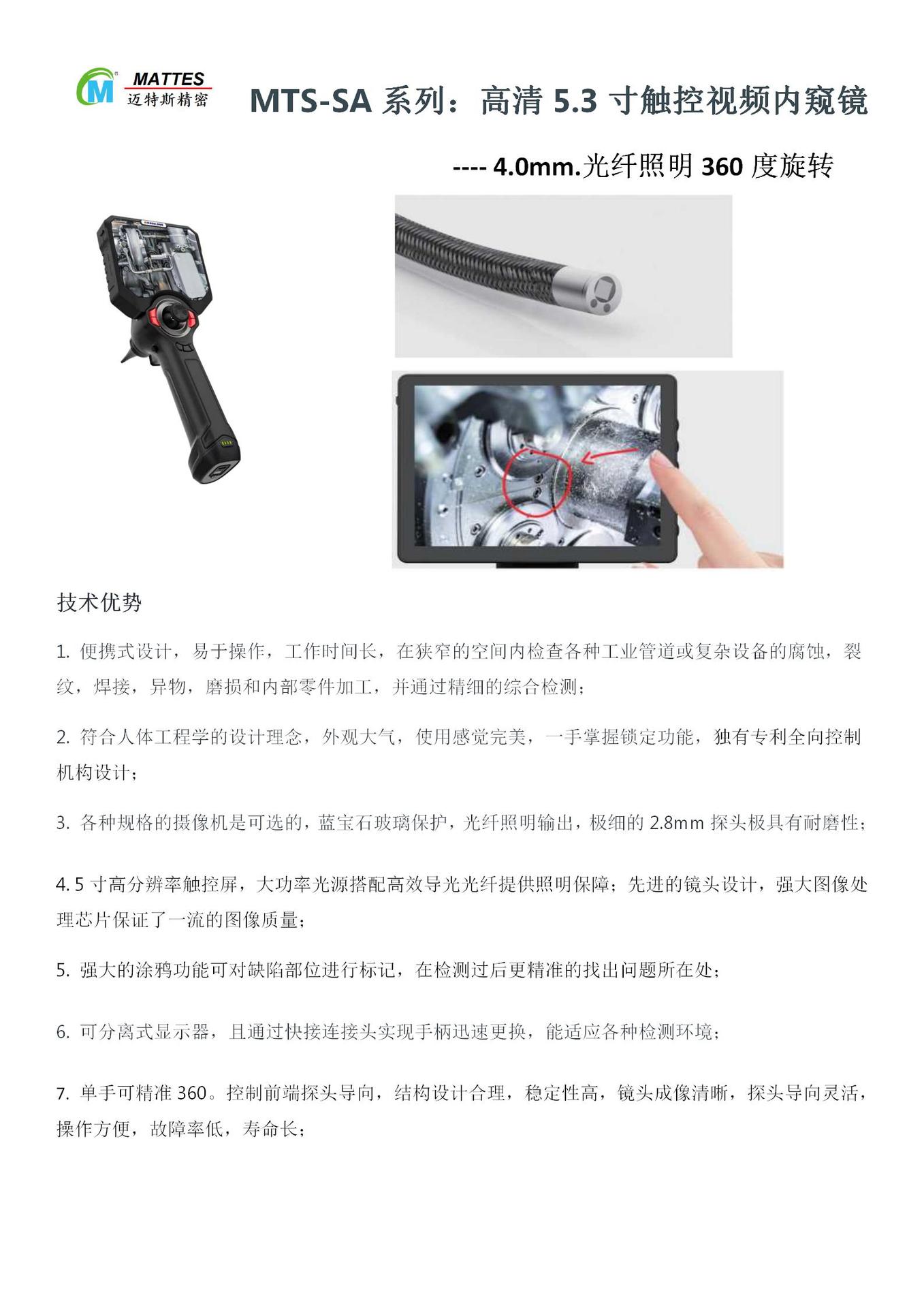 MATTES
迈特斯精密

MTS-SA 系列：高清 5.3 寸触控视频内窥镜

---- 4.0mm.光纤照明 360 度旋转

技术优势

1. 便携式设计，易于操作，工作时间长，在狭窄的空间内检查各种工业管道或复杂设备的腐蚀，裂纹，焊接，异物，磨损和内部零件加工，并通过精细的综合检测；

2. 符合人体工程学的设计理念，外观大气，使用感觉完美，一手掌握锁定功能，独有专利全向控制机构设计；

3. 各种规格的摄像机是可选的，蓝宝石玻璃保护，光纤照明输出，极细的 2.8mm 探头极具有耐磨性；

4. 5 寸高分辨率触控屏，大功率光源搭配高效导光光纤提供照明保障；先进的镜头设计，强大图像处理芯片保证了一流的图像质量；

5. 强大的涂鸦功能可对缺陷部位进行标记，在检测过后更精准的找出问题所在处；

6. 可分离式显示器，且通过快接连接头实现手柄迅速更换，能适应各种检测环境；

7. 单手可精准 360。控制前端探头导向，结构设计合理，稳定性高，镜头成像清晰，探头导向灵活，操作方便，故障率低，寿命长；