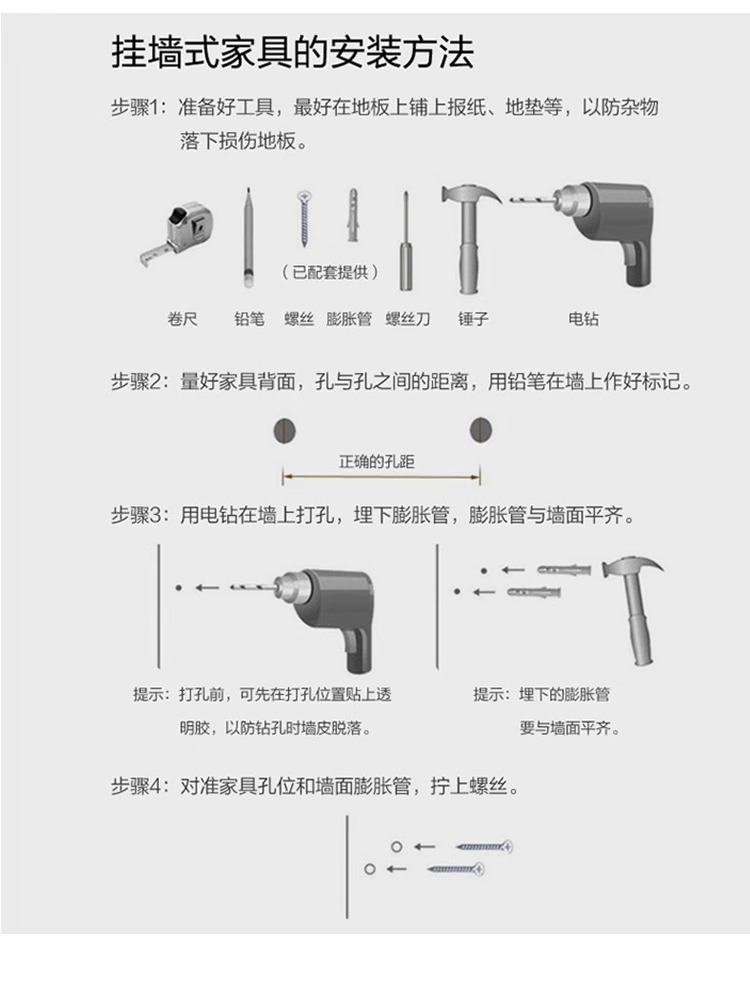 挂墙式家具的安装方法

步骤1：准备好工具，最好在地板上铺上报纸、地垫等，以防杂物落下损伤地板。

（已配套提供）

卷尺　铅笔　螺丝　膨胀管　螺丝刀　锤子　电钻

步骤2：量好家具背面，孔与孔之间的距离，用铅笔在墙上作好标记。

正确的孔距

步骤3：用电钻在墙上打孔，埋下膨胀管，膨胀管与墙面平齐。

提示：打孔前，可先在打孔位置贴上透明胶，以防钻孔时墙皮脱落。

提示：埋下的膨胀管要与墙面平齐。

步骤4：对准家具孔位和墙面膨胀管，拧上螺丝。