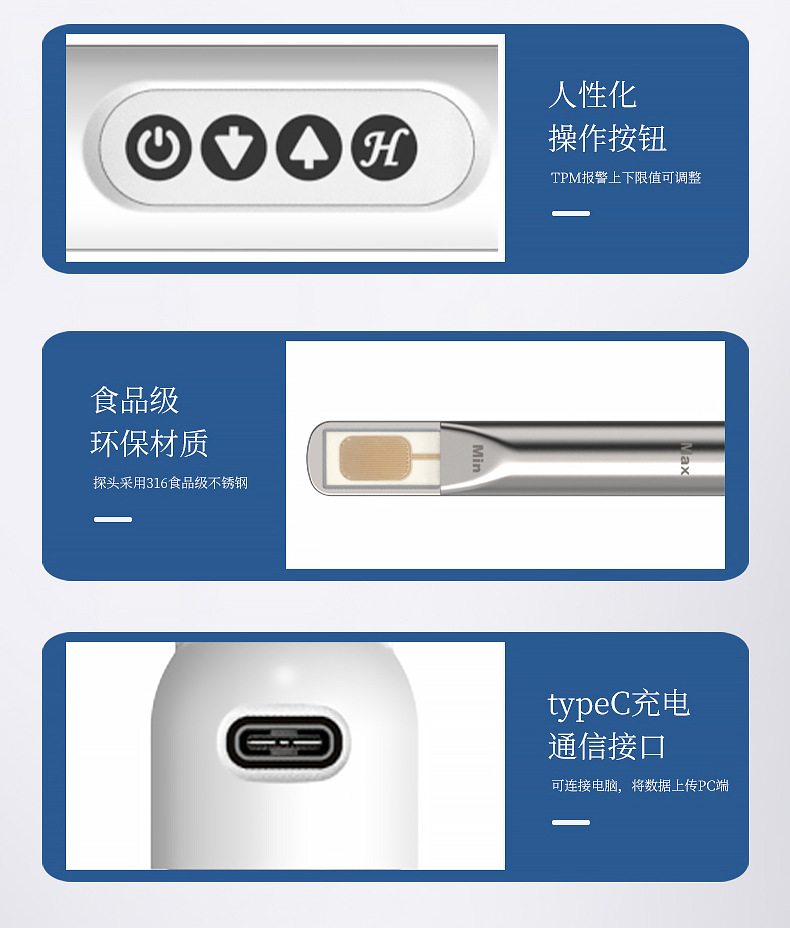 H

人性化
操作按钮
TPM报警上下限值可调整

食品级
环保材质
探头采用316食品级不锈钢

Min
Max

typeC充电
通信接口
可连接电脑，将数据上传PC端