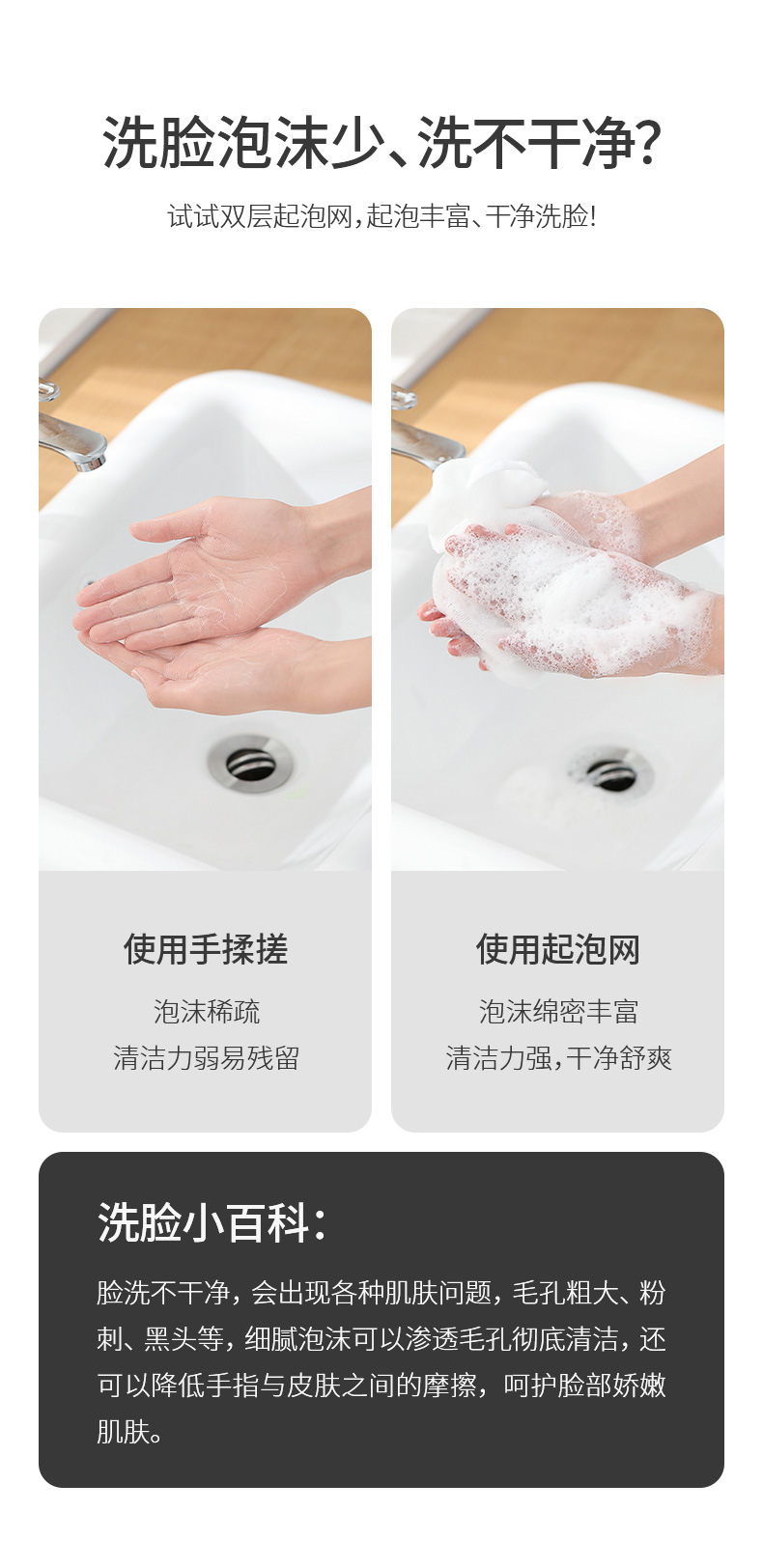 洗脸泡沫少、洗不干净?

试试双层起泡网,起泡丰富、干净洗脸!

使用手揉搓

泡沫稀疏
清洁力弱易残留

使用起泡网

泡沫绵密丰富
清洁力强,干净舒爽

洗脸小百科:

脸洗不干净,会出现各种肌肤问题,毛孔粗大、粉刺、黑头等,细腻泡沫可以渗透毛孔彻底清洁,还可以降低手指与皮肤之间的摩擦,呵护脸部娇嫩肌肤。