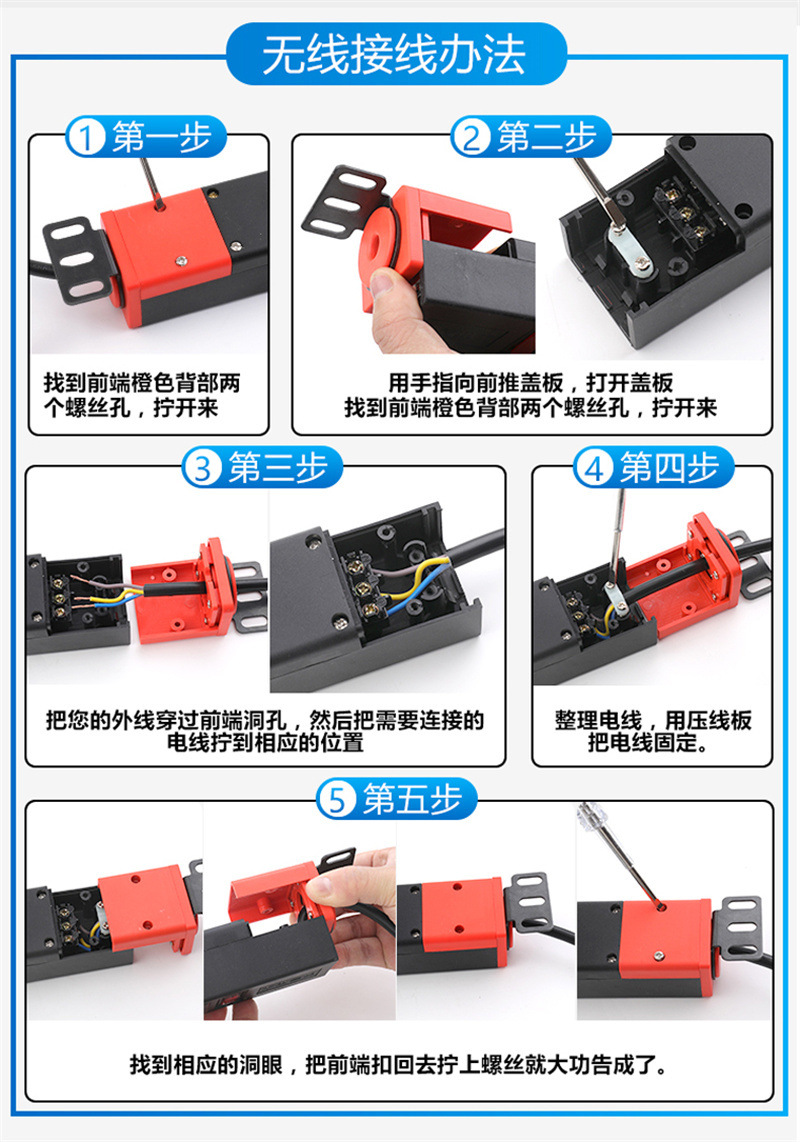 无线接线办法

1 第一步

找到前端橙色背部两个螺丝孔，拧开来

2 第二步

用手指向前推盖板，打开盖板
找到前端橙色背部两个螺丝孔，拧开来

3 第三步

把您的外线穿过前端洞孔，然后把需要连接的电线拧到相应的位置

4 第四步

整理电线，用压线板把电线固定。

5 第五步

找到相应的洞眼，把前端扣回去拧上螺丝就大功告成了。